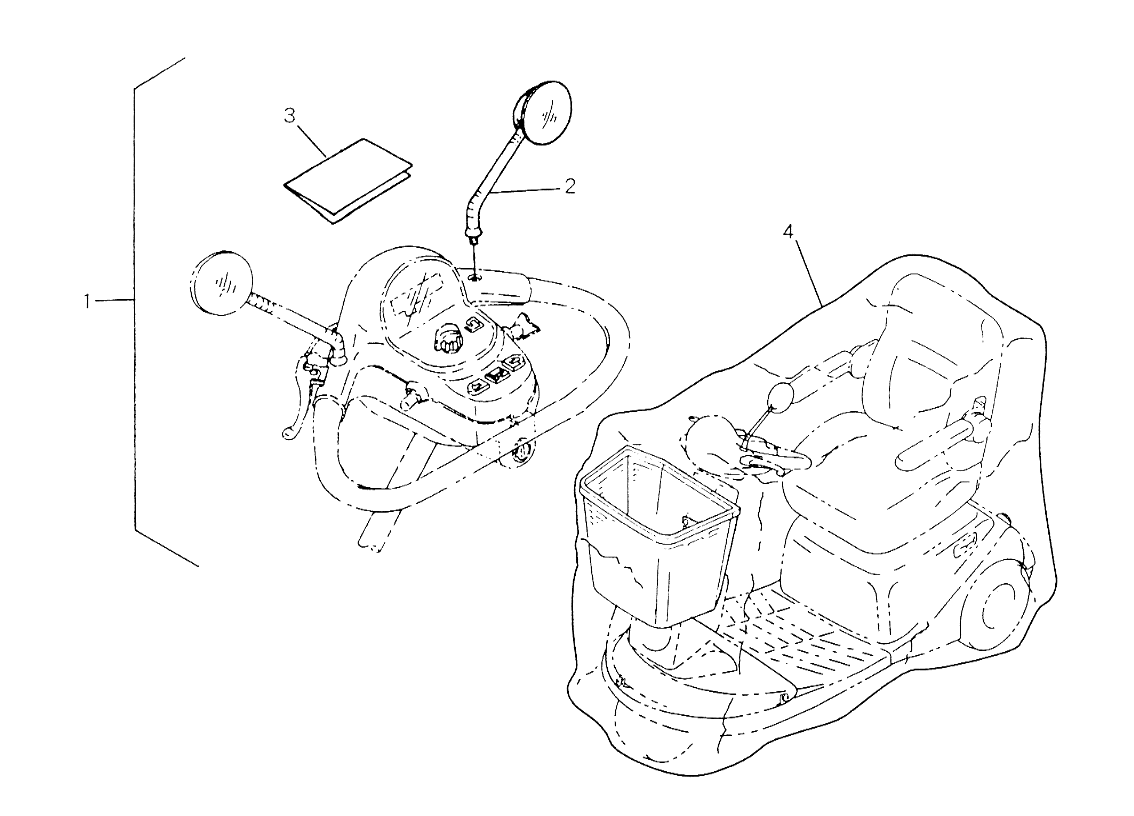 3
2
4
1