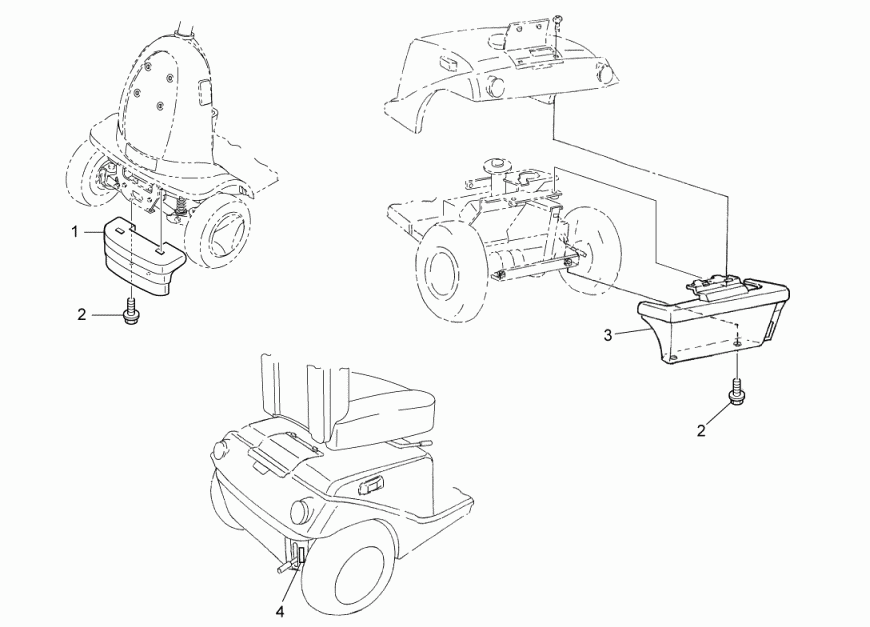 1
2
3
2
4