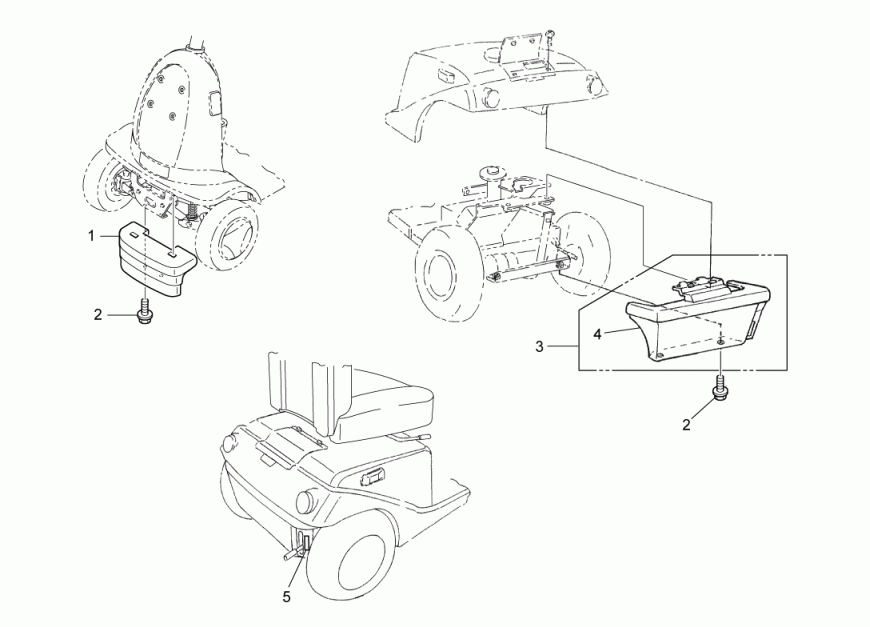 1
2
3
4
2
5