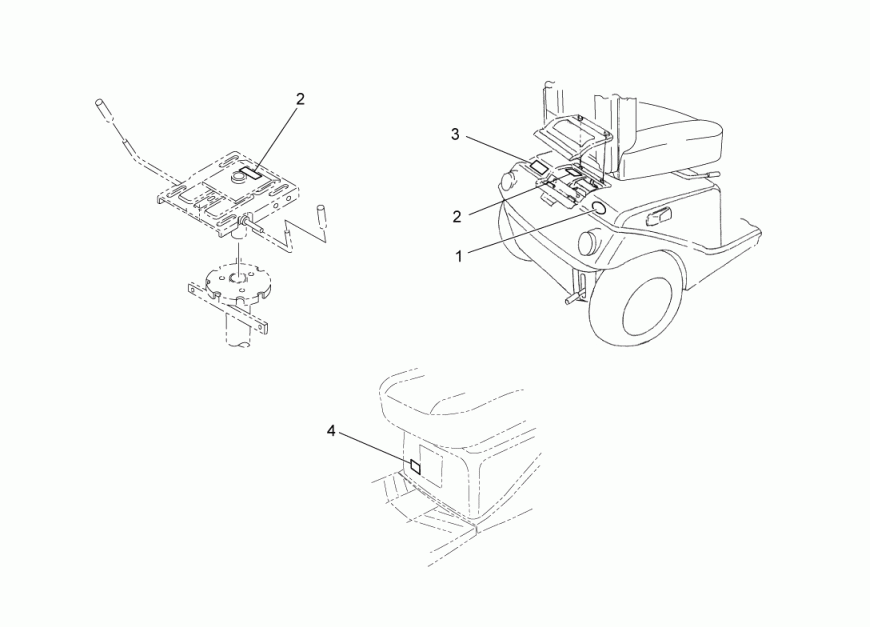 2
3
2
1
4