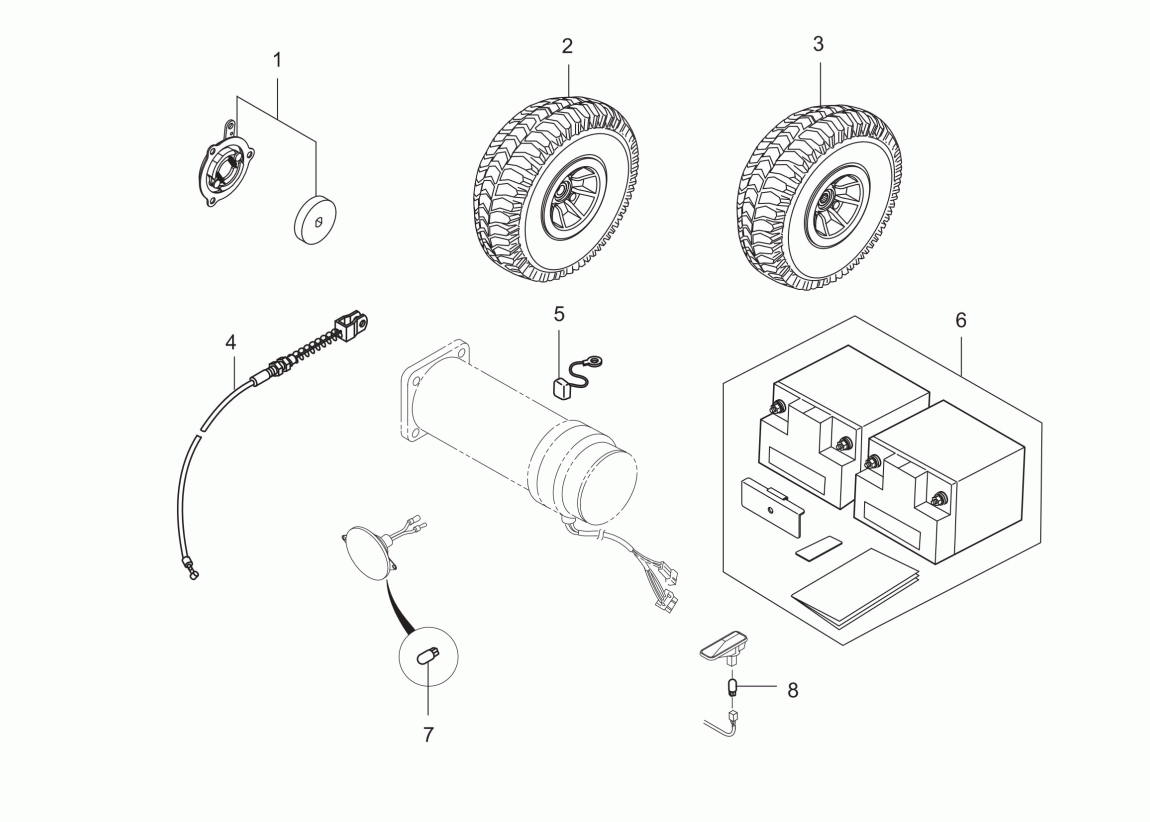 1
2
3
4
5
6
7
8