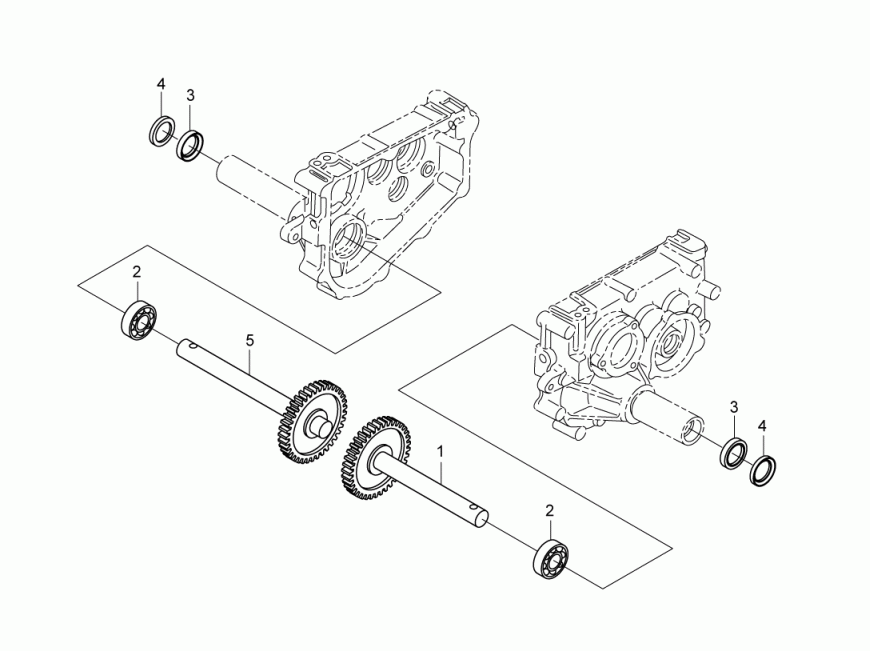 4
3
2
5
1
2
3
4