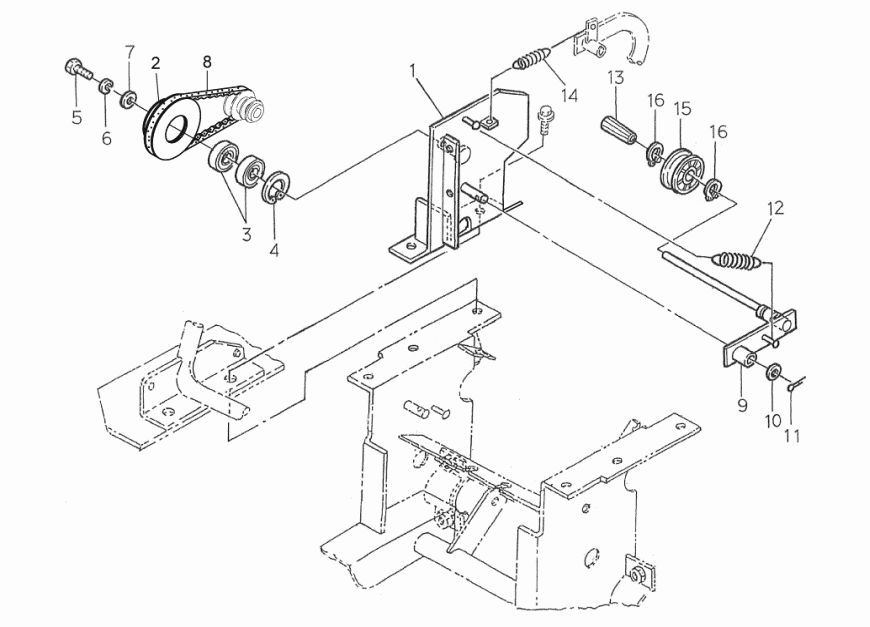 7
2
8
5
6
3
4
1
14
13
16
15
16
12
9
10
11