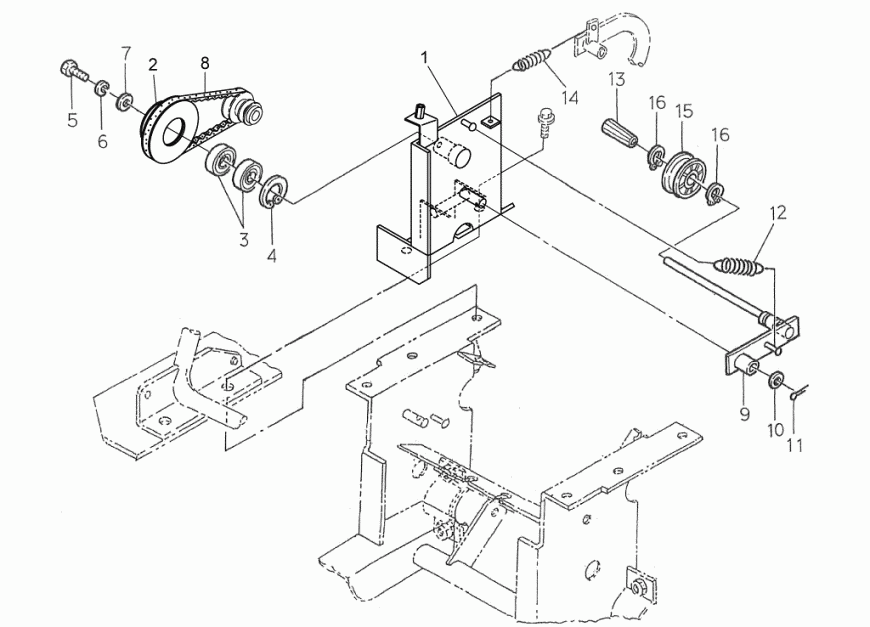 7
2
8
5
6
3
4
1
14
13
16
15
16
12
9
10
11