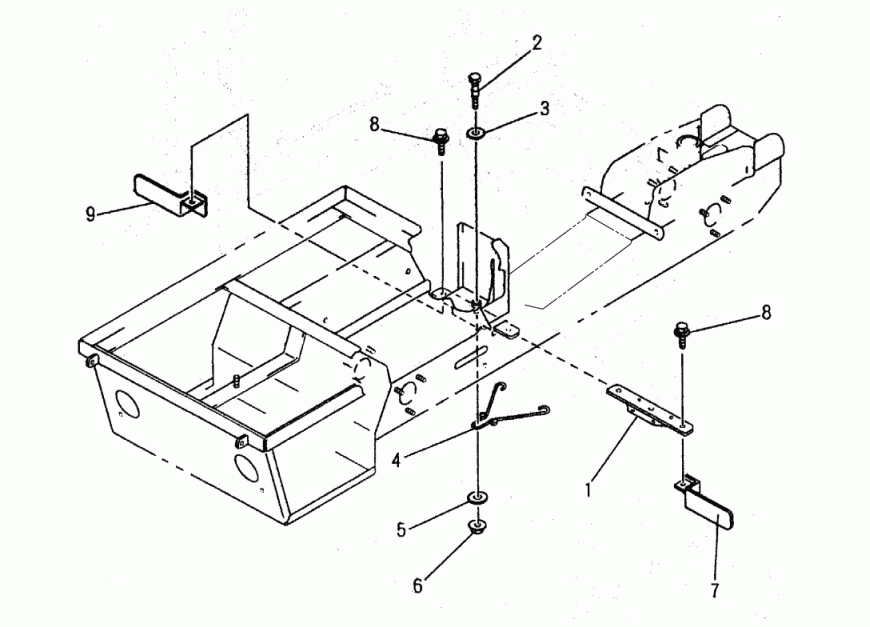 2
3
8
9
8
4
1
5
6
7