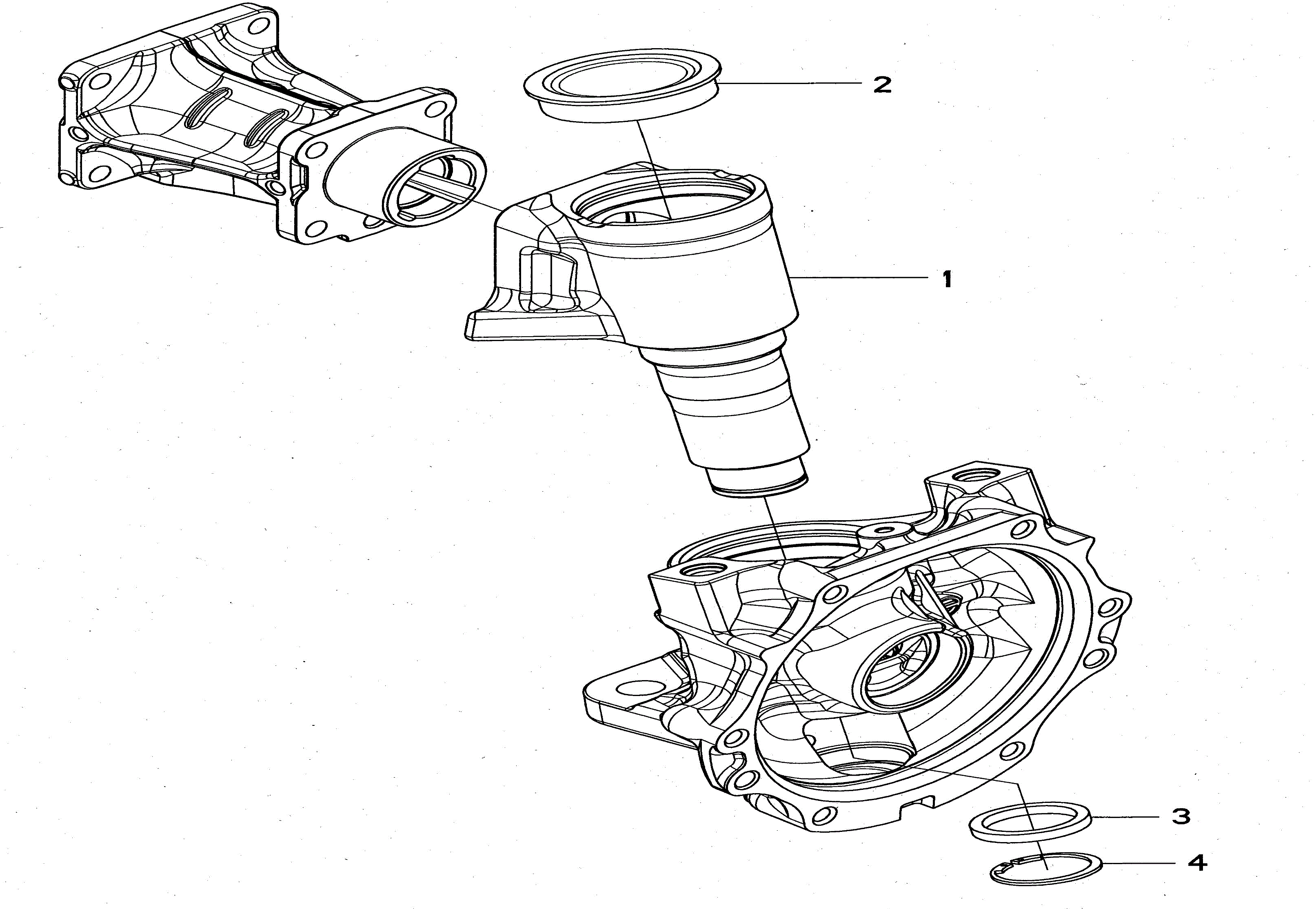 2
1
3
4