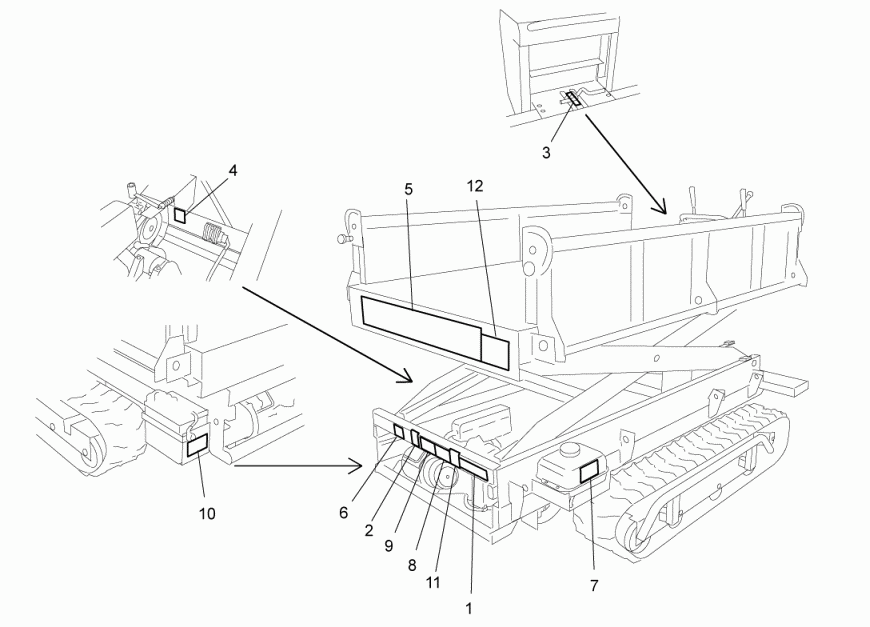 3
4
5
12
10
6
2
9
8
11
1
7