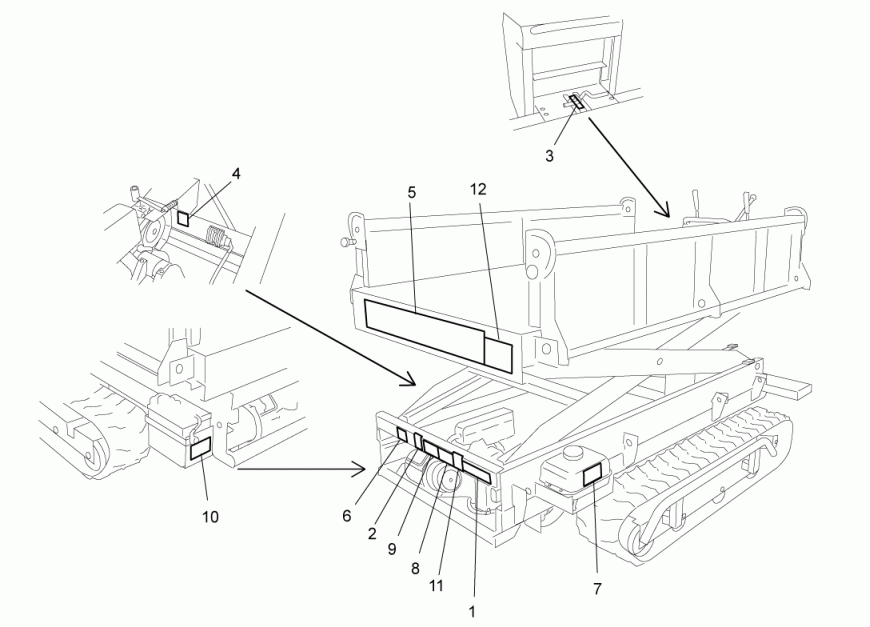 3
4
5
12
10
6
2
9
8
11
1
7