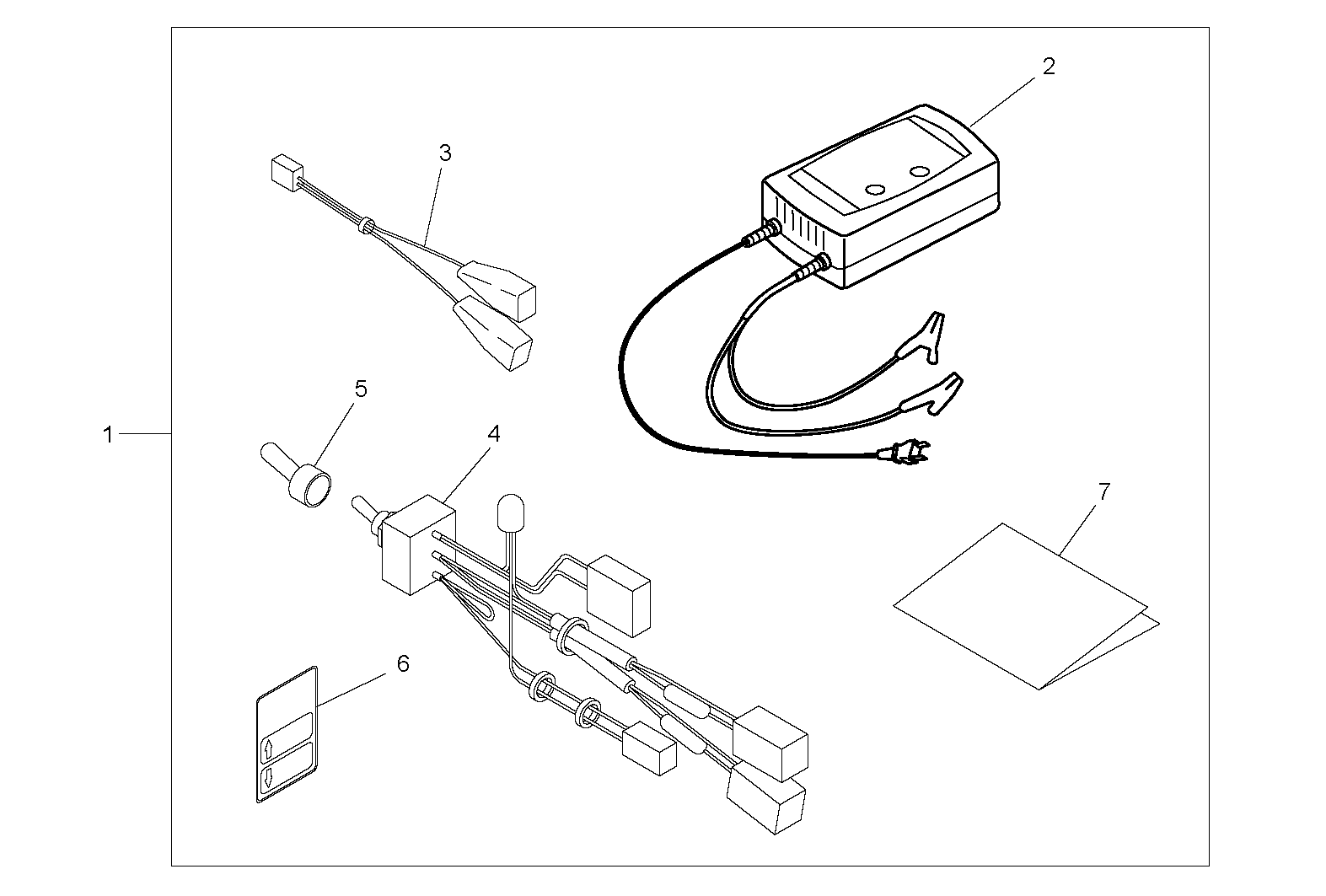 2
3
1
5
4
7
6