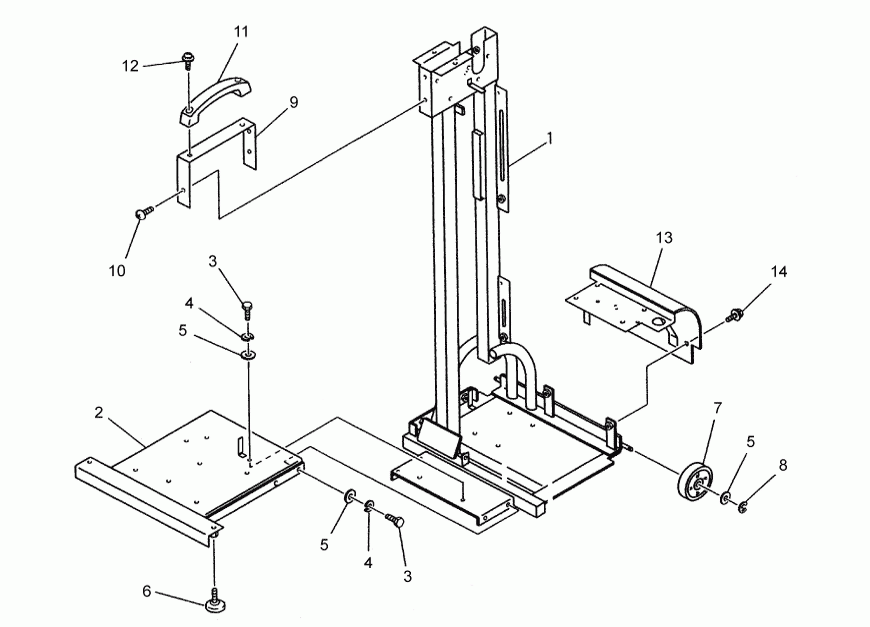 11
12
9
1
10
13
14
3
4
5
2
7
5
8
5
4
3
6