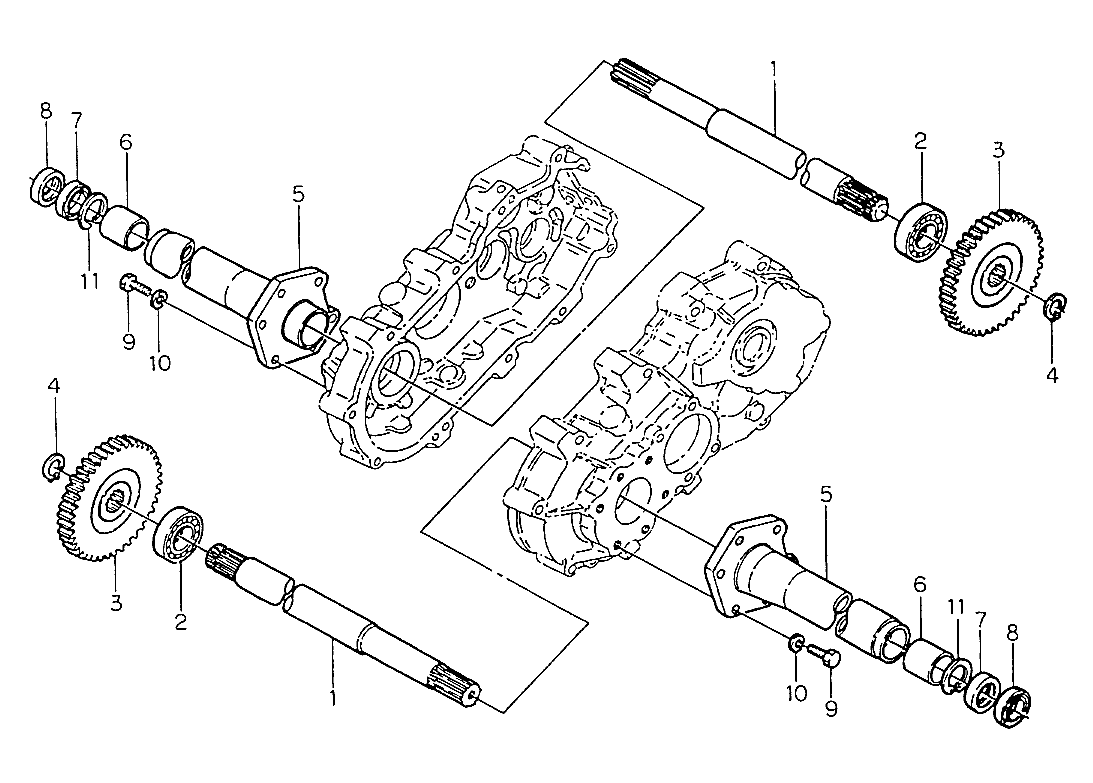 8
7
6
5
11
9
10
1
2
3
4
4
3
2
1
5
6
11
7
8
10
9