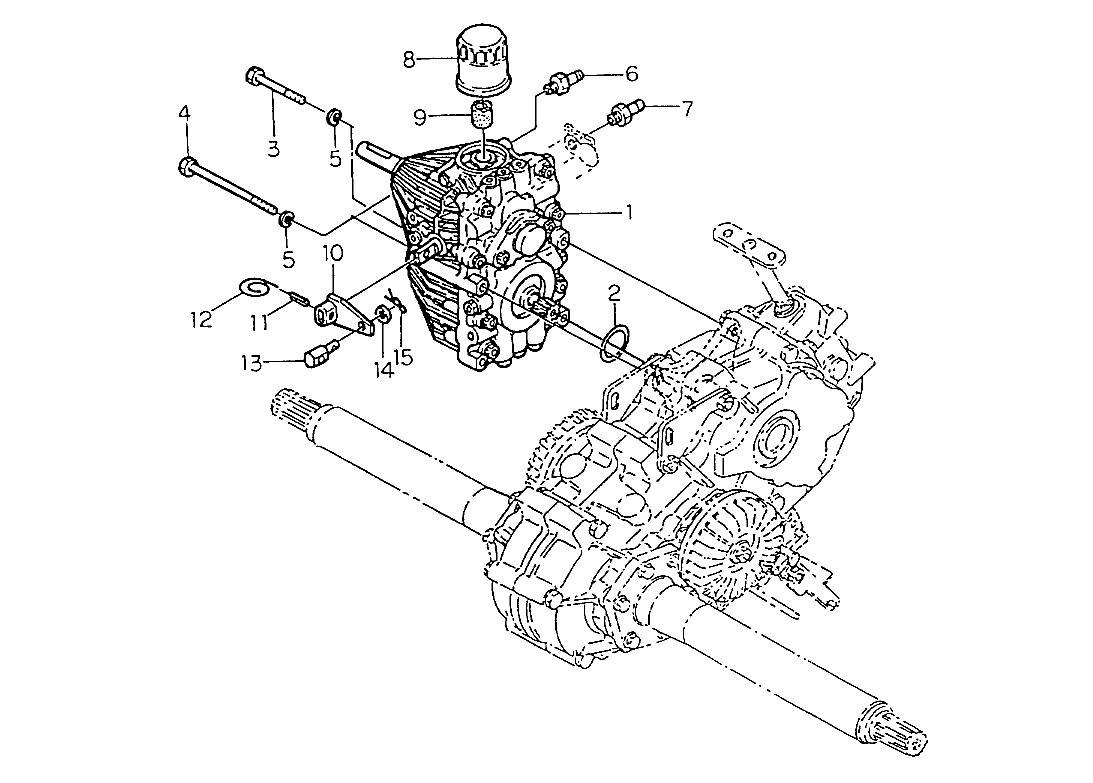 8
6
9
7
4
3
5
1
5
10
2
12
11
13
14
15