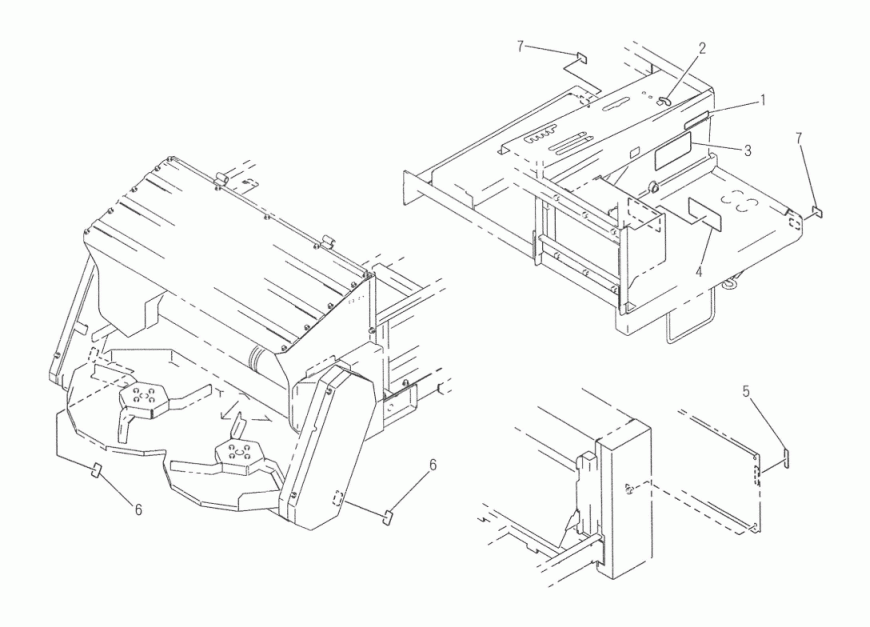 7
2
1
3
7
4
5
6
6