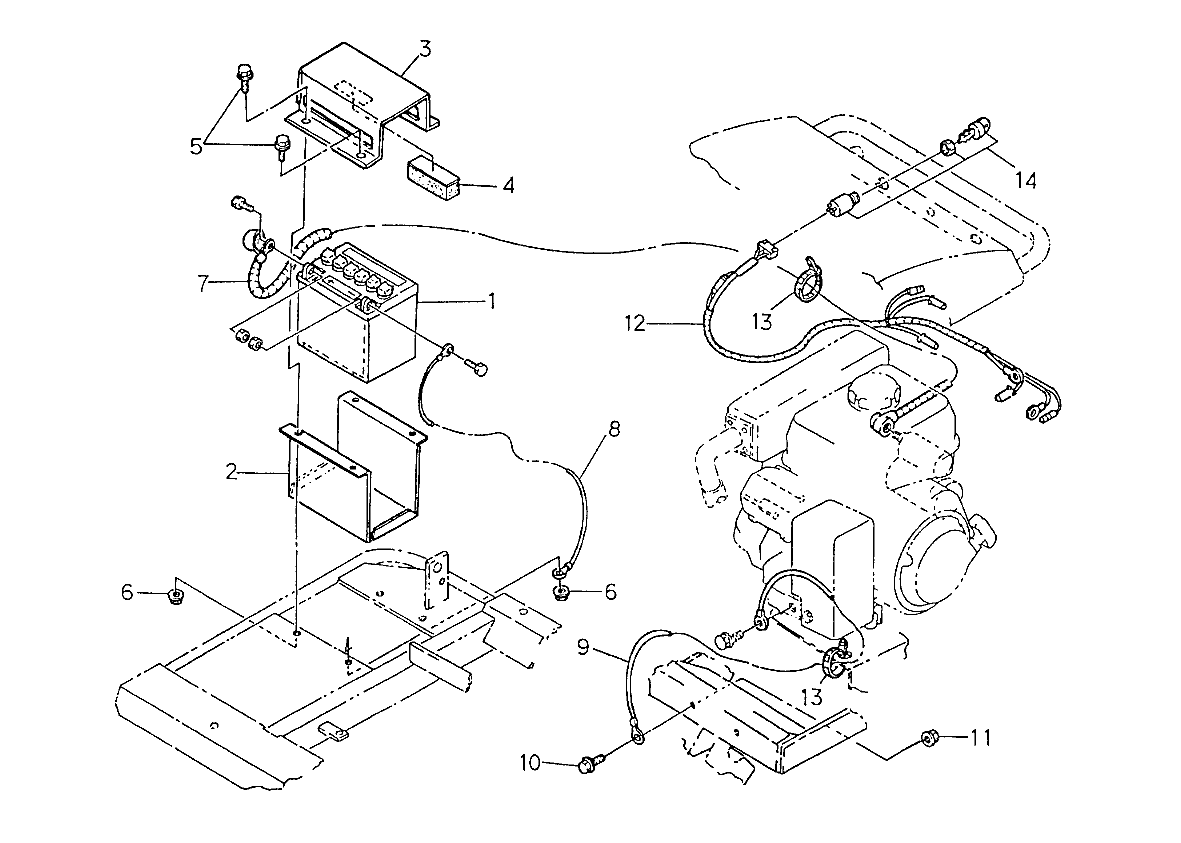 3
5
4
14
7
1
12
13
8
2
6
6
9
13
10
11