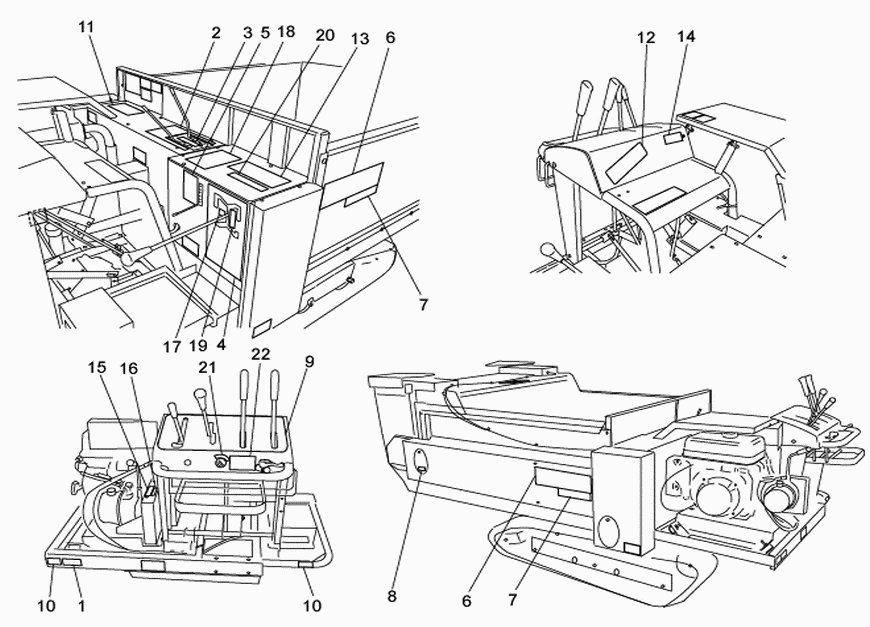 11
2
3
5
18
20
13
6
7
17
19
4
12
14
15
16
21
22
9
10
1
10
8
6
7