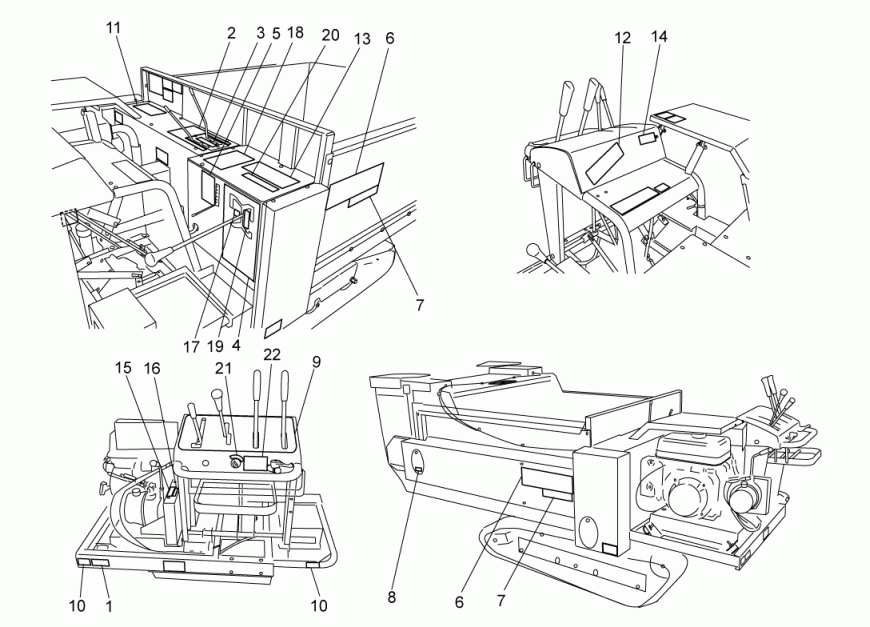 11
2
3
5
18
20
13
6
7
17
19
4
12
14
15
16
21
22
9
10
1
10
8
6
7