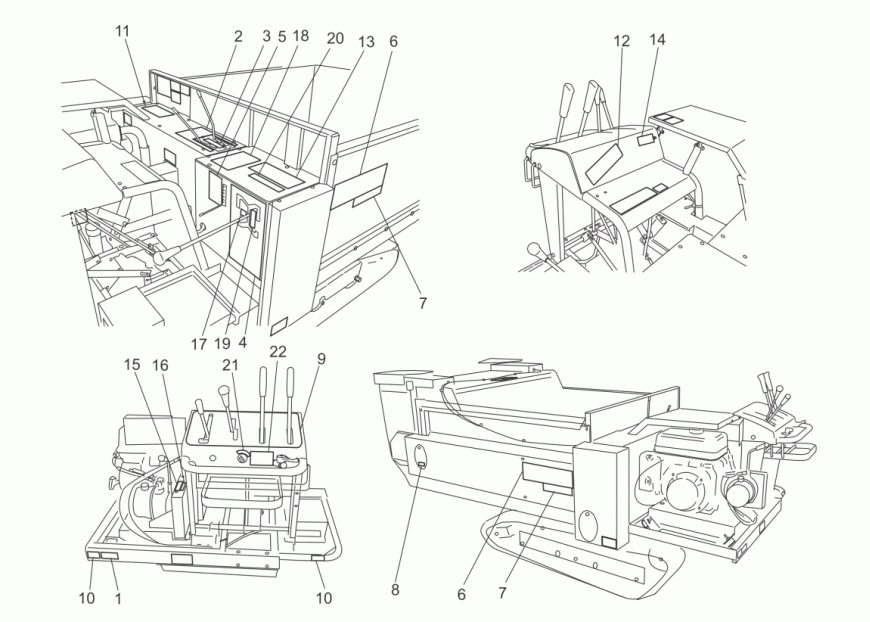 11
2
3
5
18
20
13
6
7
17
19
4
12
14
15
16
21
22
9
10
1
10
8
6
7