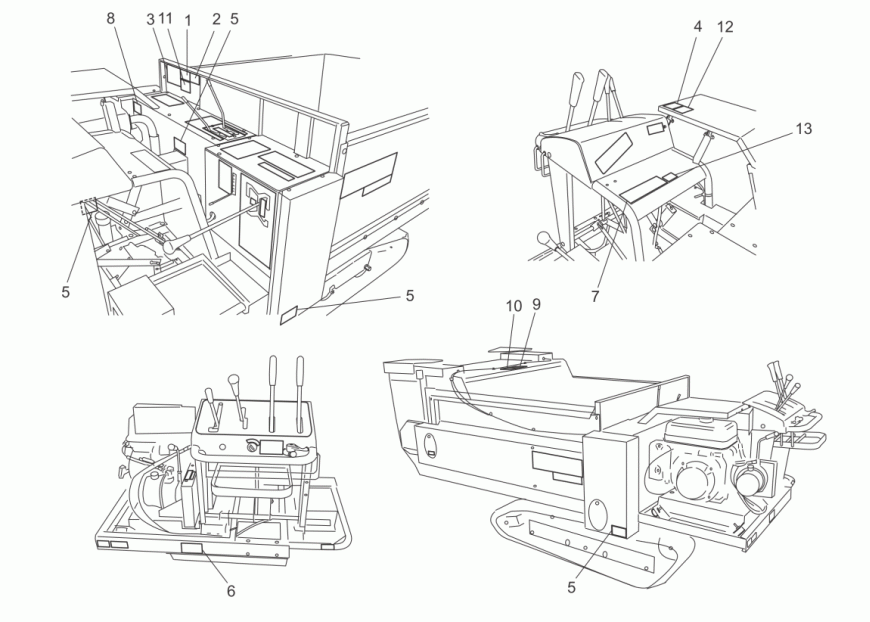 8
3
11
1
2
5
5
5
4
12
13
7
10
9
6
5