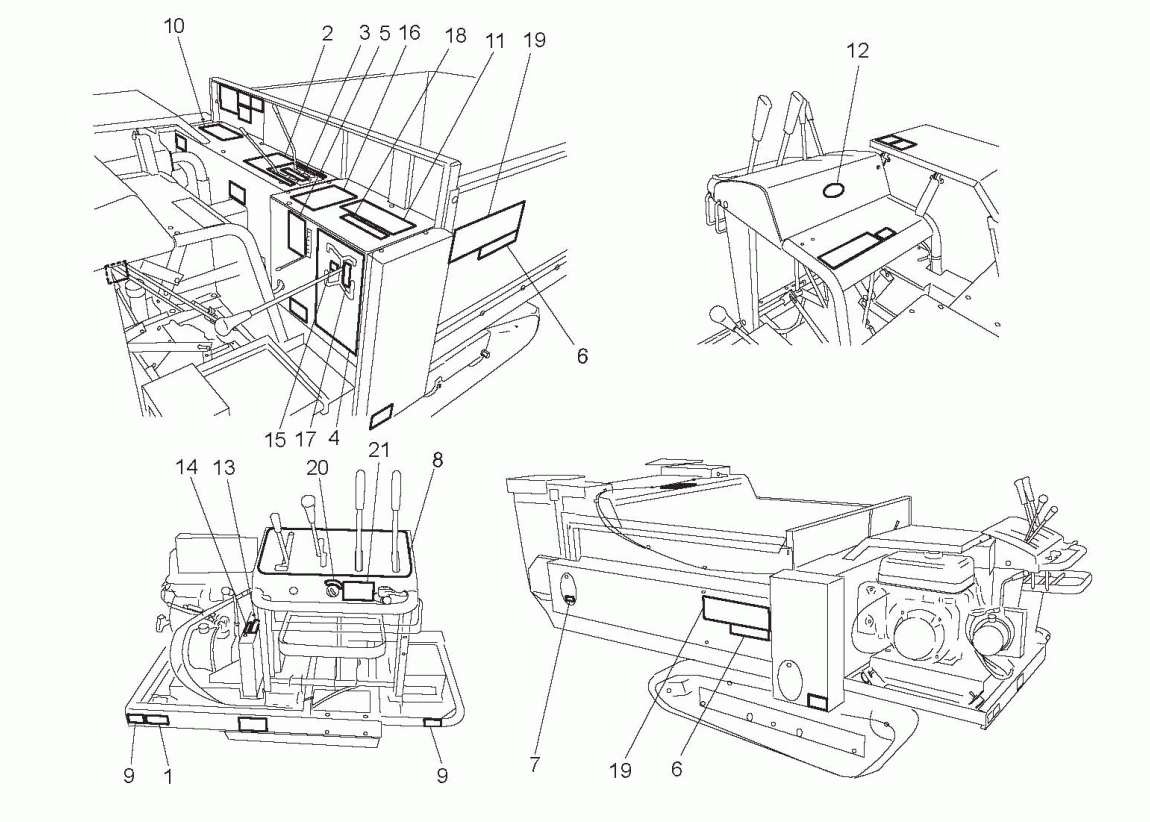 10
2
3
5
16
18
11
19
6
15
17
4
12
14
13
20
21
8
9
1
9
7
19
6