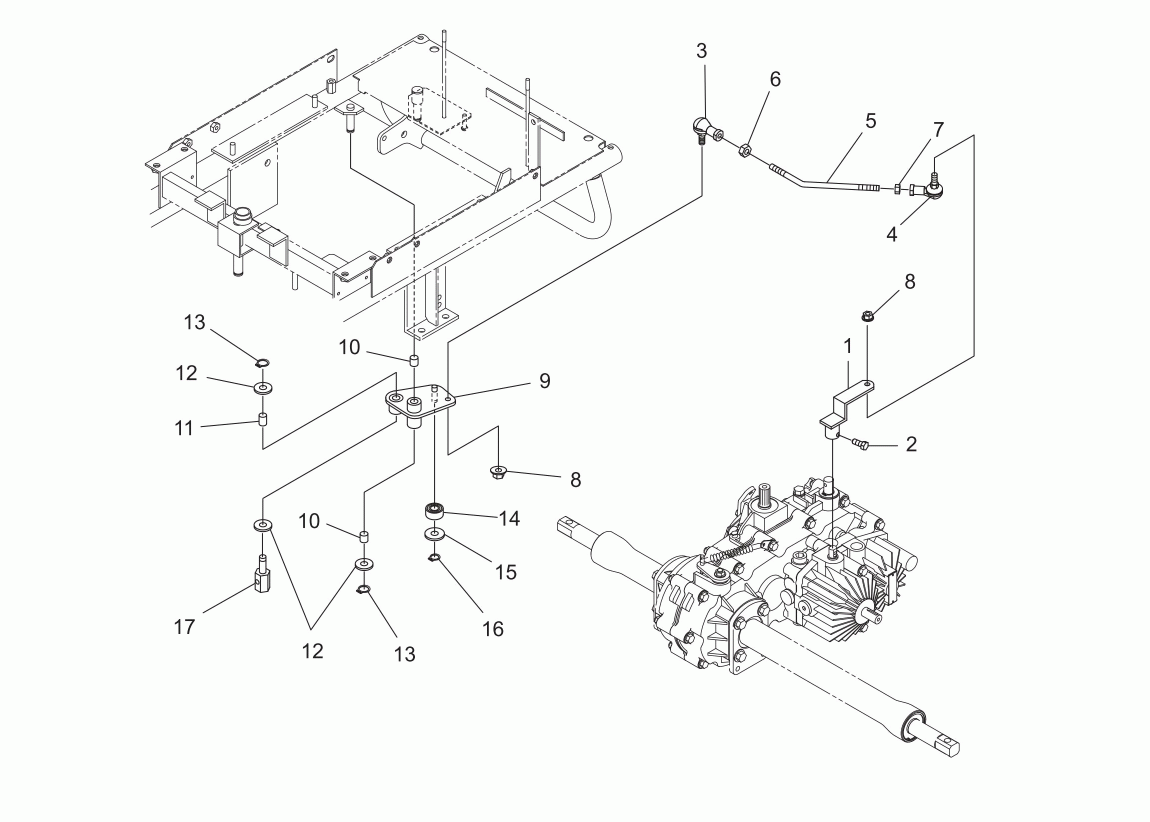 3
6
5
7
4
8
1
2
13
12
11
10
9
8
10
14
15
16
17
12
13