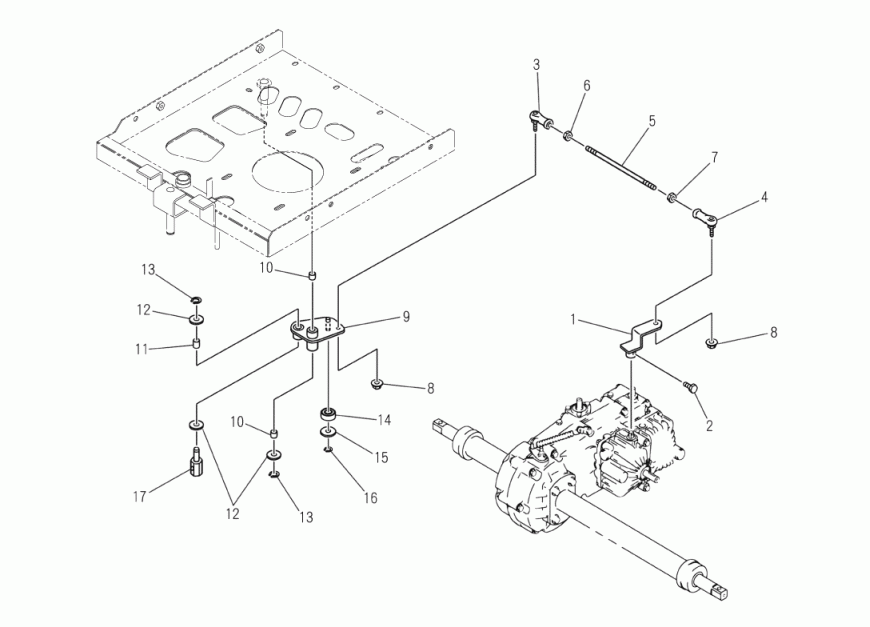 3
6
5
7
4
10
13
12
11
9
1
8
8
2
10
14
15
16
17
12
13