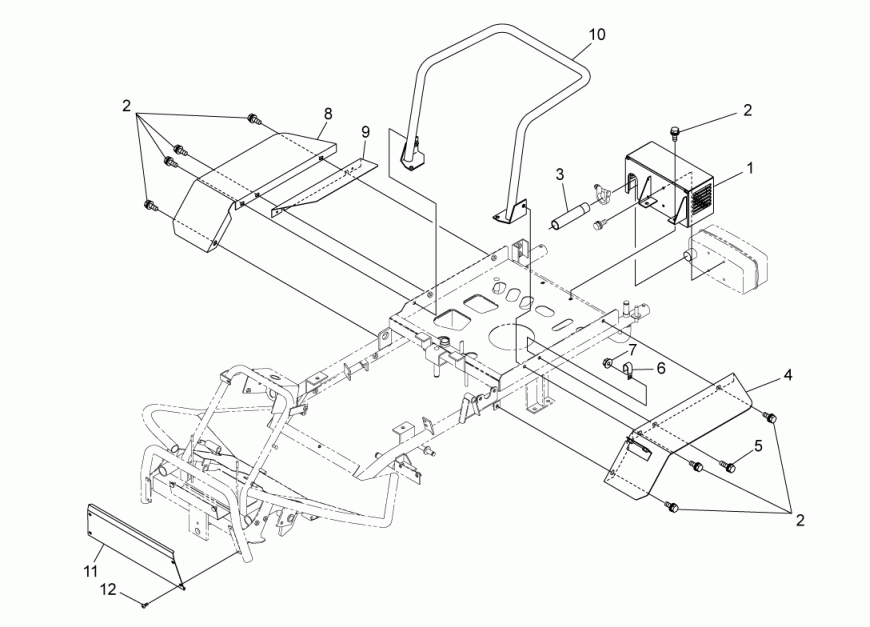 10
2
8
9
2
3
1
7
6
4
5
2
11
12