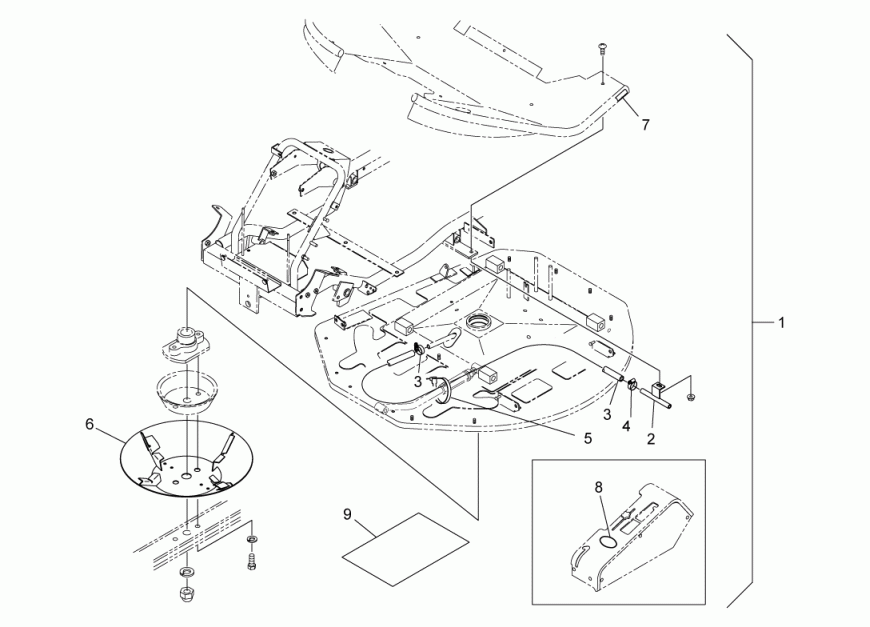 7
1
3
3
4
2
5
6
9
8