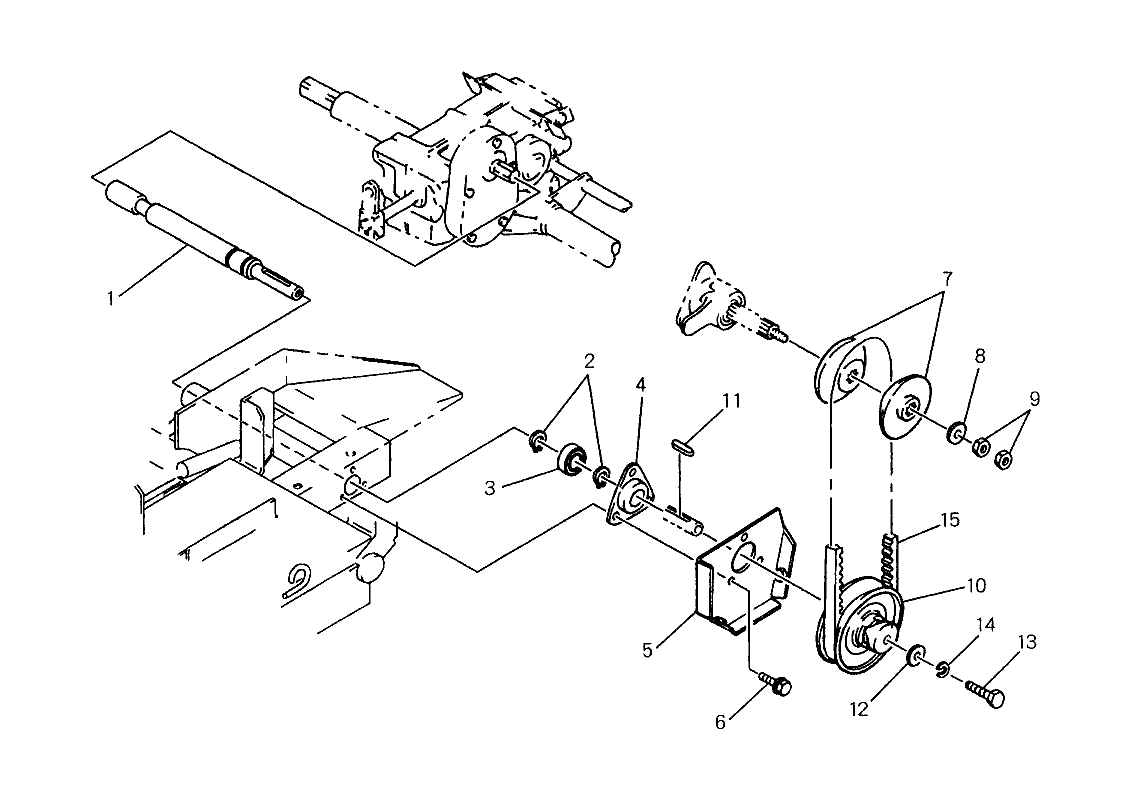 1
2
3
4
11
7
8
9
15
10
5
6
12
14
13