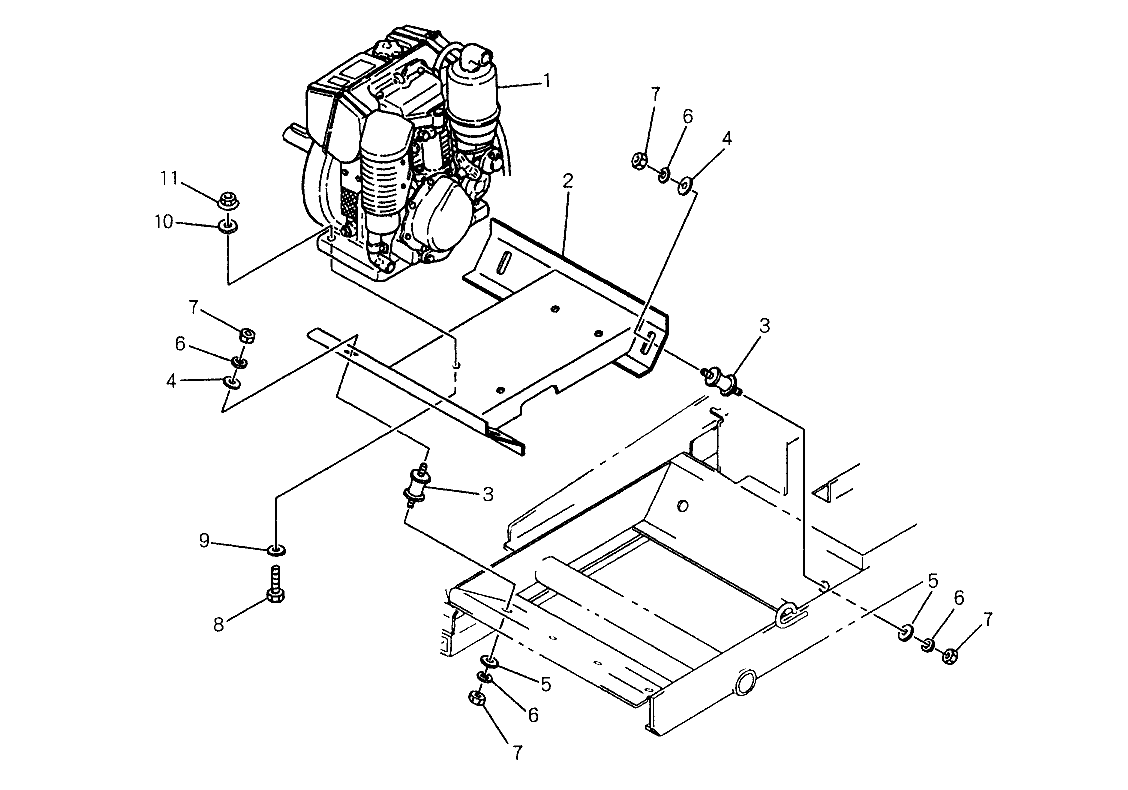 1
7
6
4
2
11
10
7
6
4
3
3
9
8
5
6
7
5
6
7