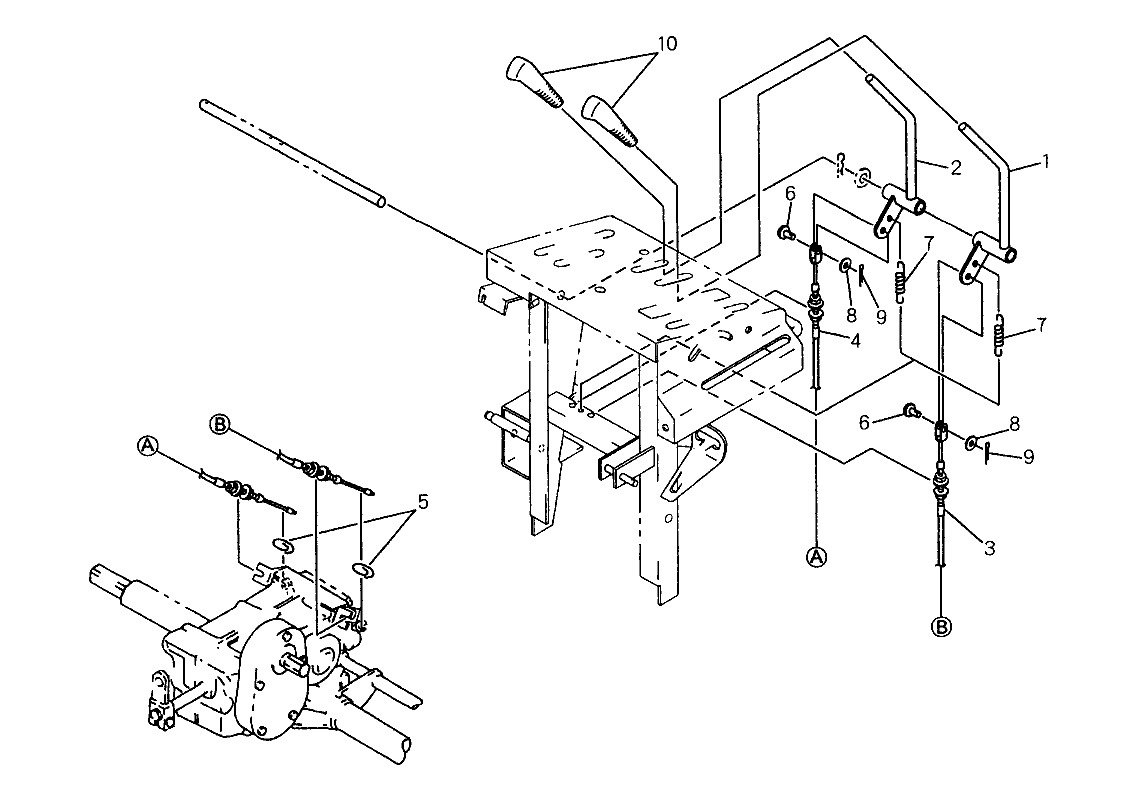 10
2
1
6
7
8
9
4
7
6
8
9
3
A
B
B
A
5