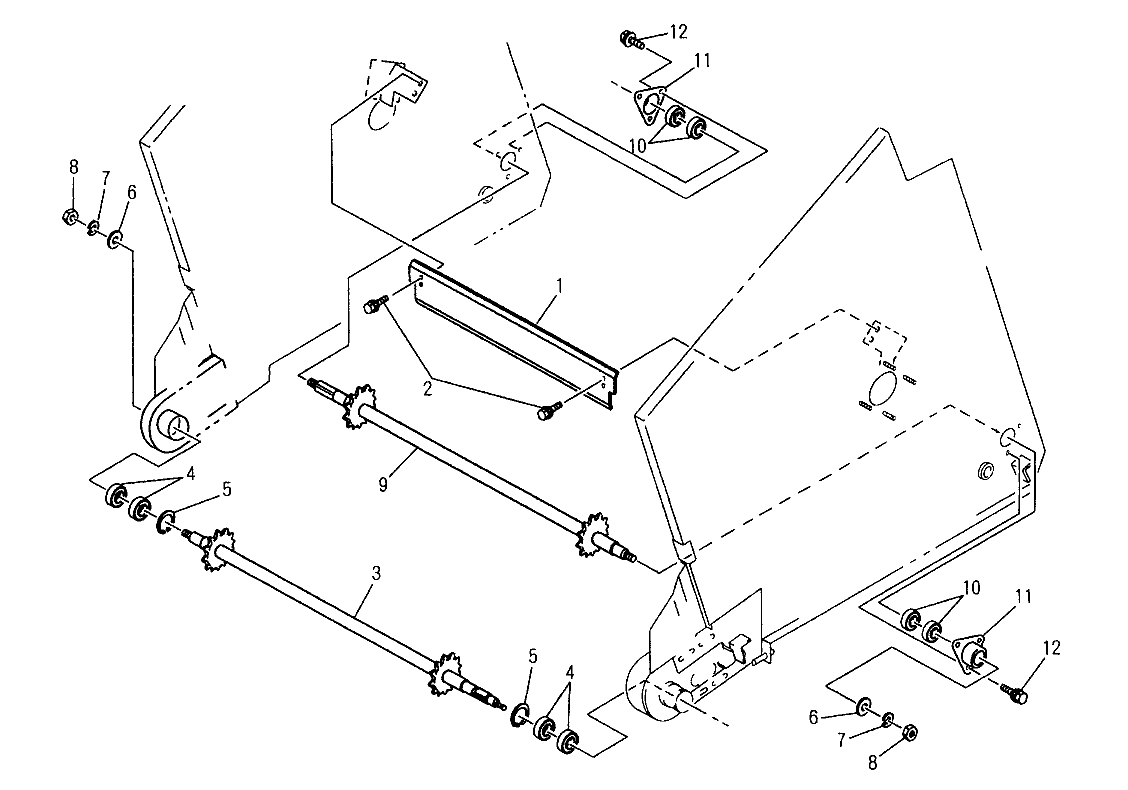 12
11
10
8
7
6
1
2
9
4
5
3
5
4
10
11
12
6
7
8