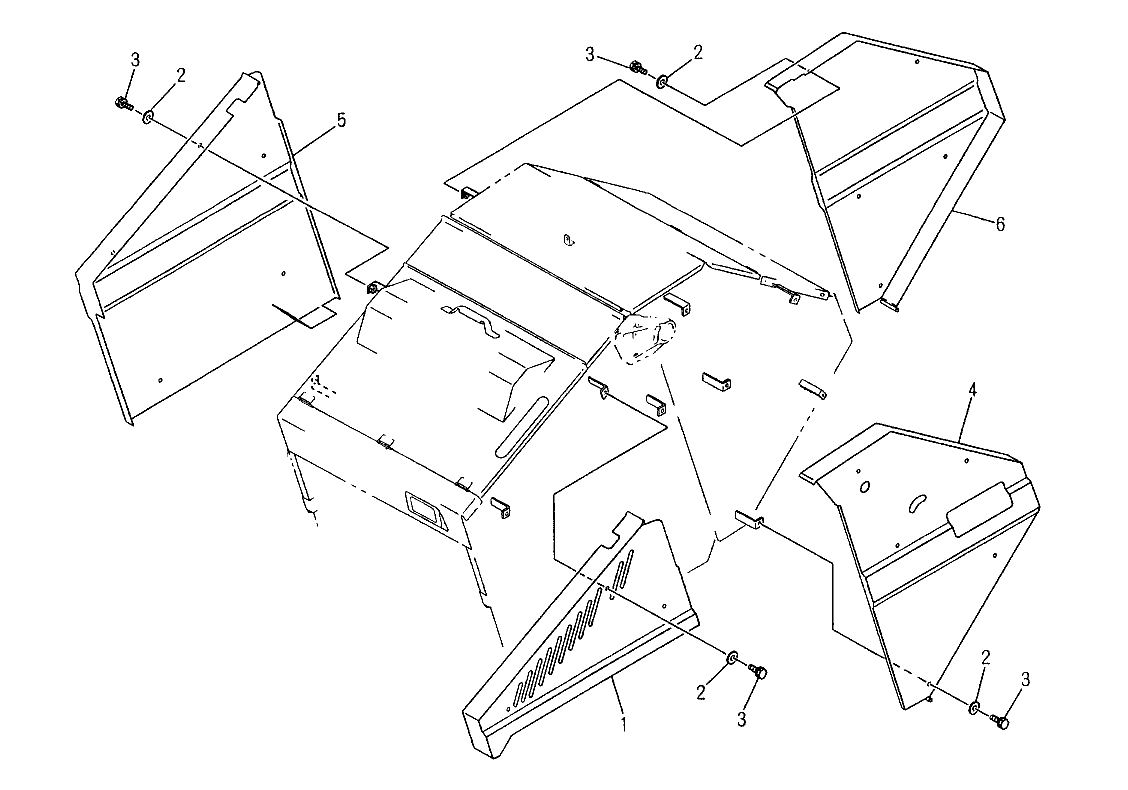 3
2
5
3
2
6
4
2
3
1
2
3