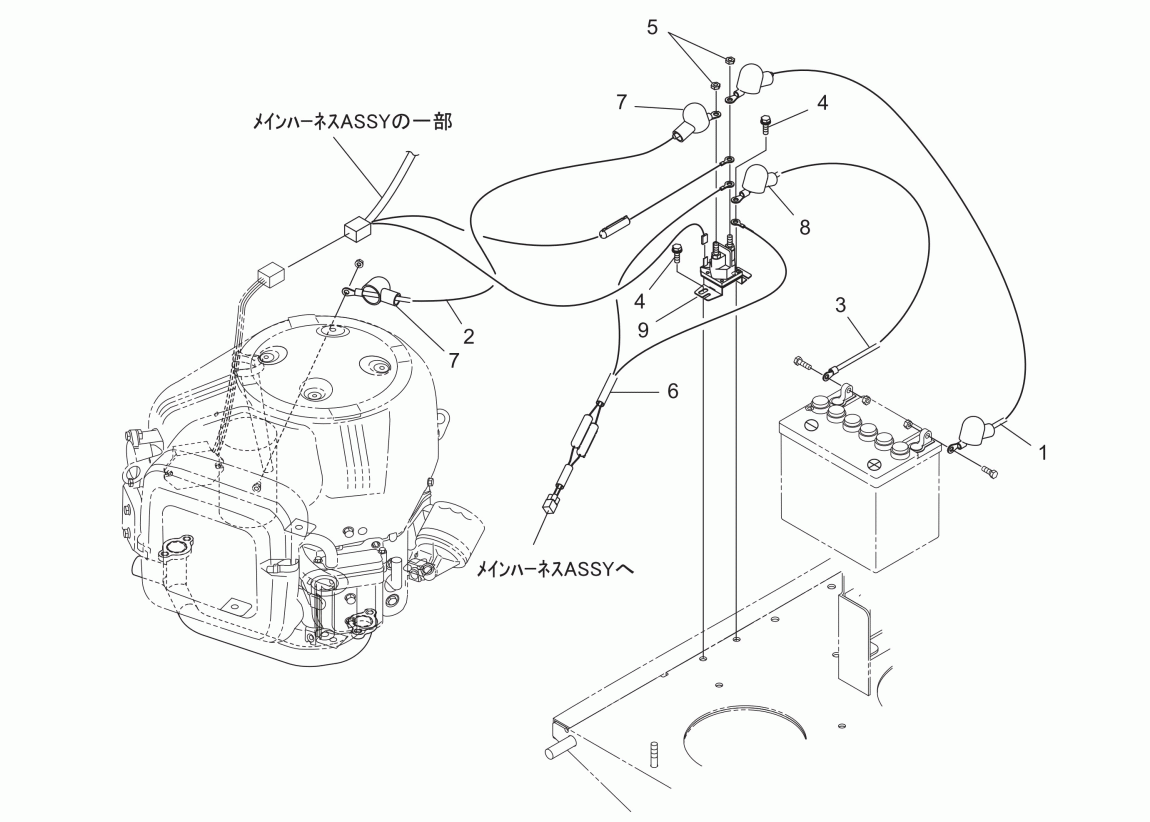 5
7
4
メインハーネスASSYの一部
8
4
9
2
7
3
6
1
メインハーネスASSYへ