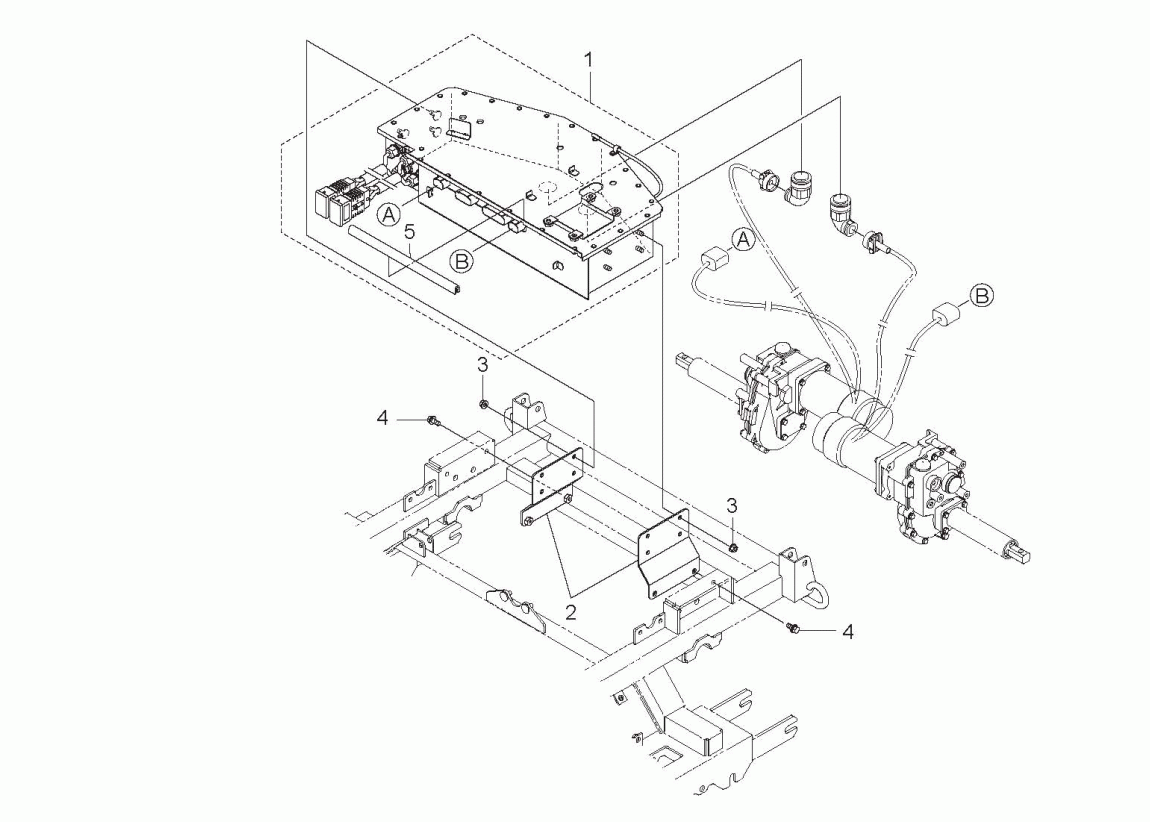 1
A
5
B
A
B
3
4
3
2
4