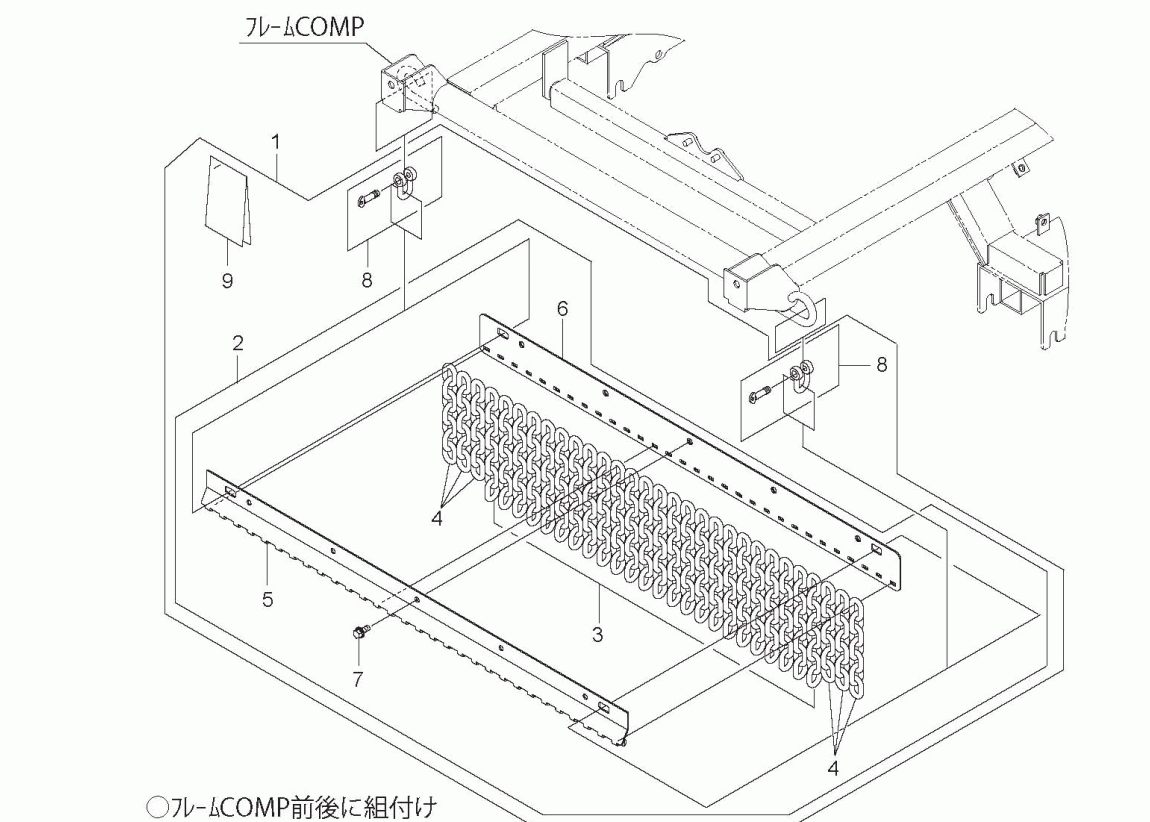 フレームCOMP

1

9

8

2

6

8

4

5

3

7

4

○フレームCOMP前後に組付け