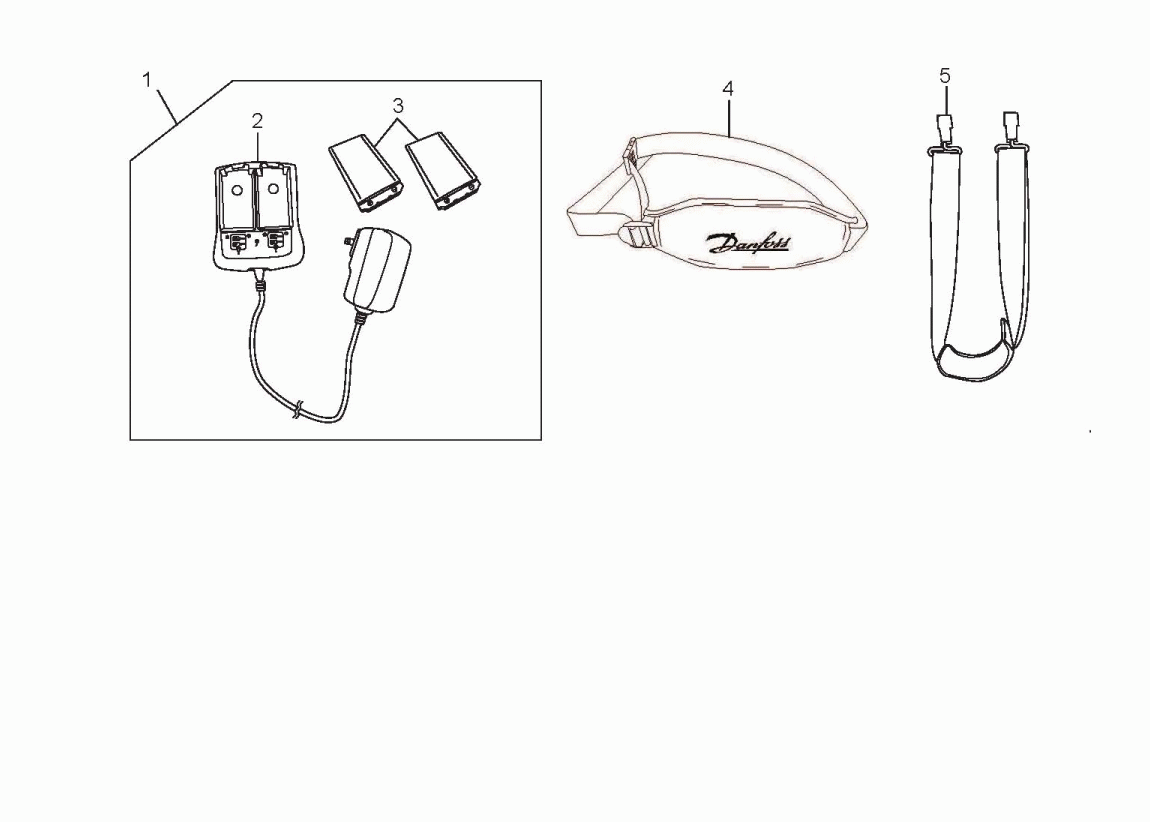 1
2
3
4
Danfoss
5