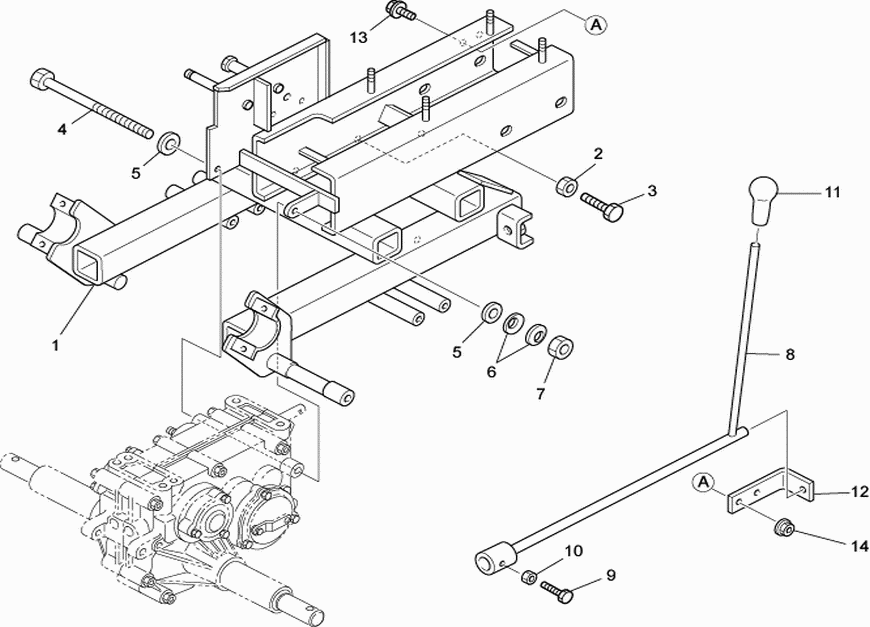 13
A
4
5
2
3
11
1
5
6
7
8
A
12
14
10
9