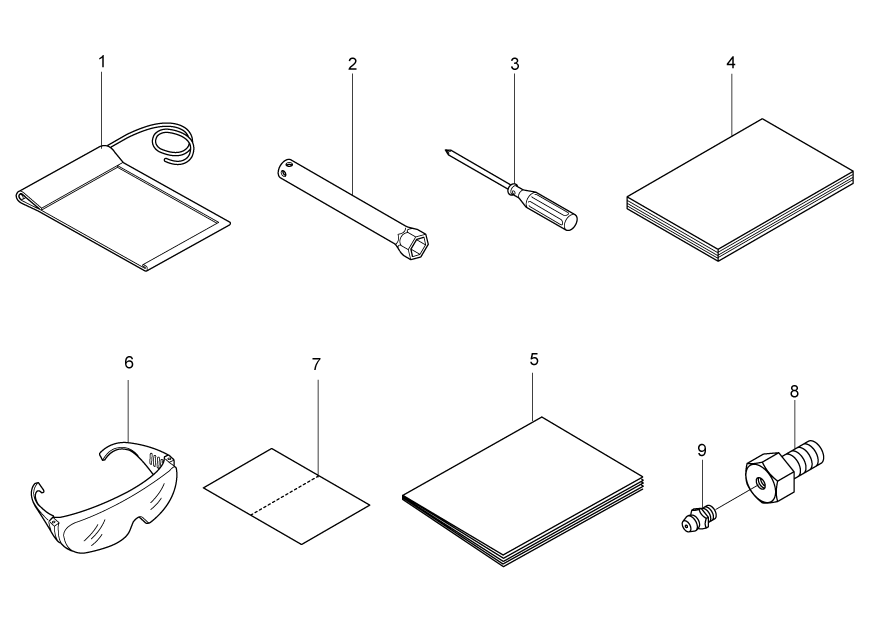 1
2
3
4
6
7
5
8
9