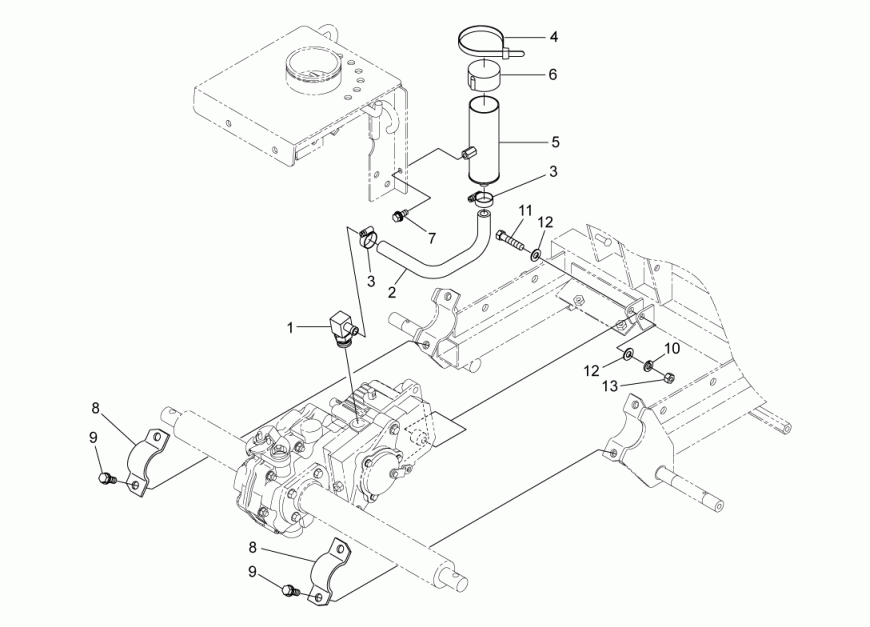 4
6
5
3
11
12
7
3
2
1
10
12
13
8
9
8
9