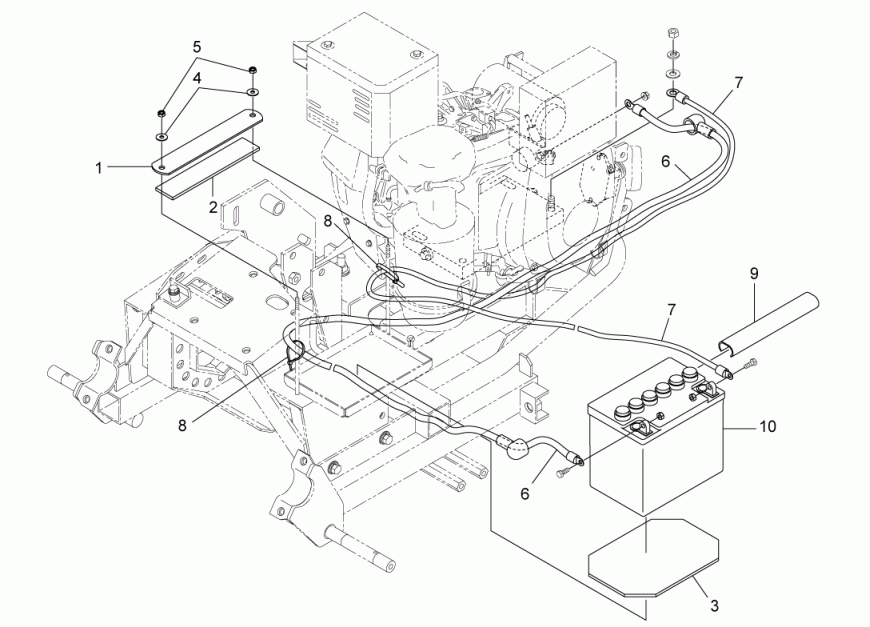 5
4
1
2
8
7
6
9
7
8
10
6
3