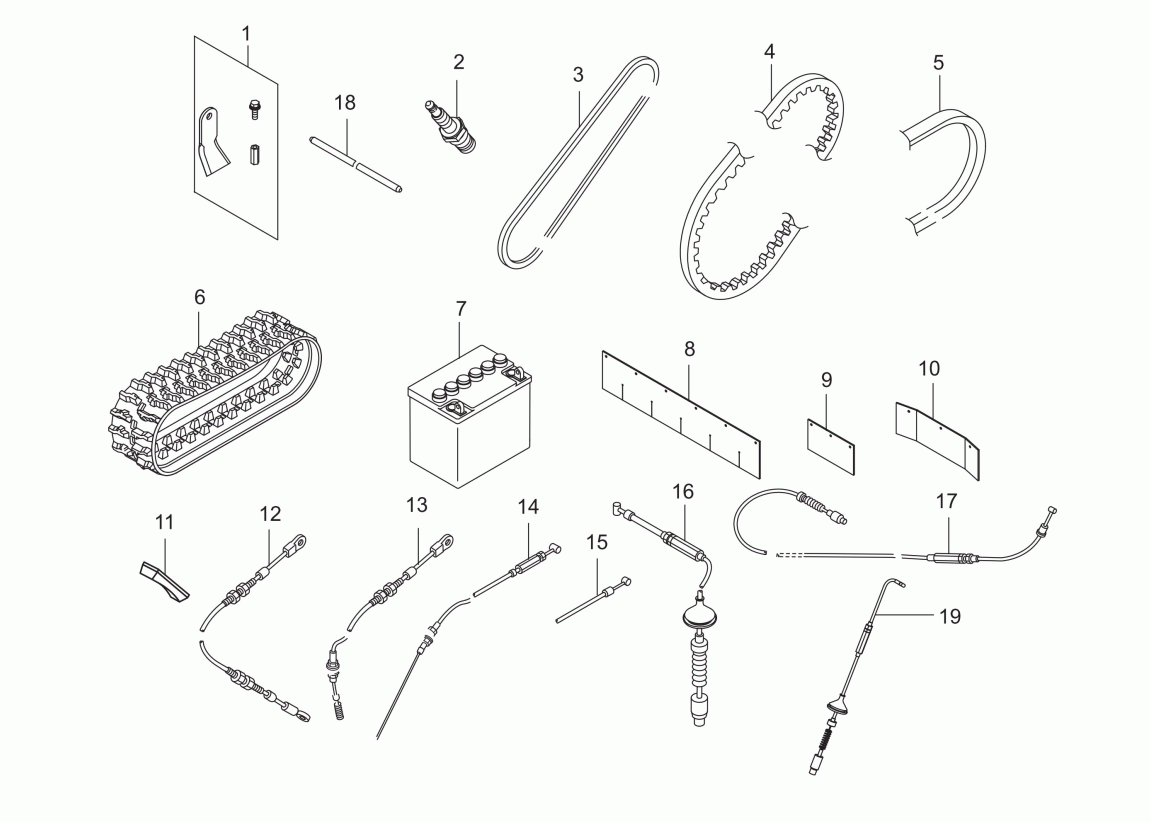 1
18
2
3
4
5
6
7
8
9
10
11
12
13
14
15
16
17
19