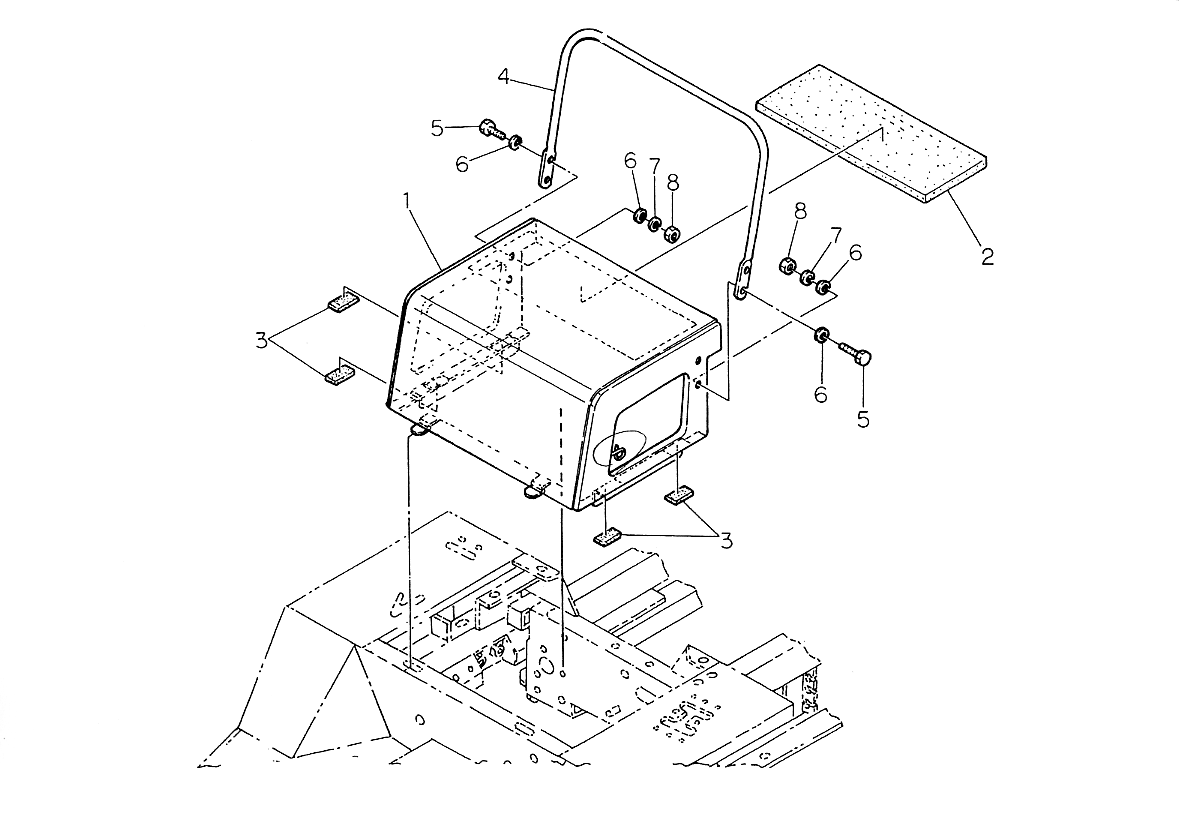 4
5
6
6
7
8
1
2
8
7
6
3
6
5
3