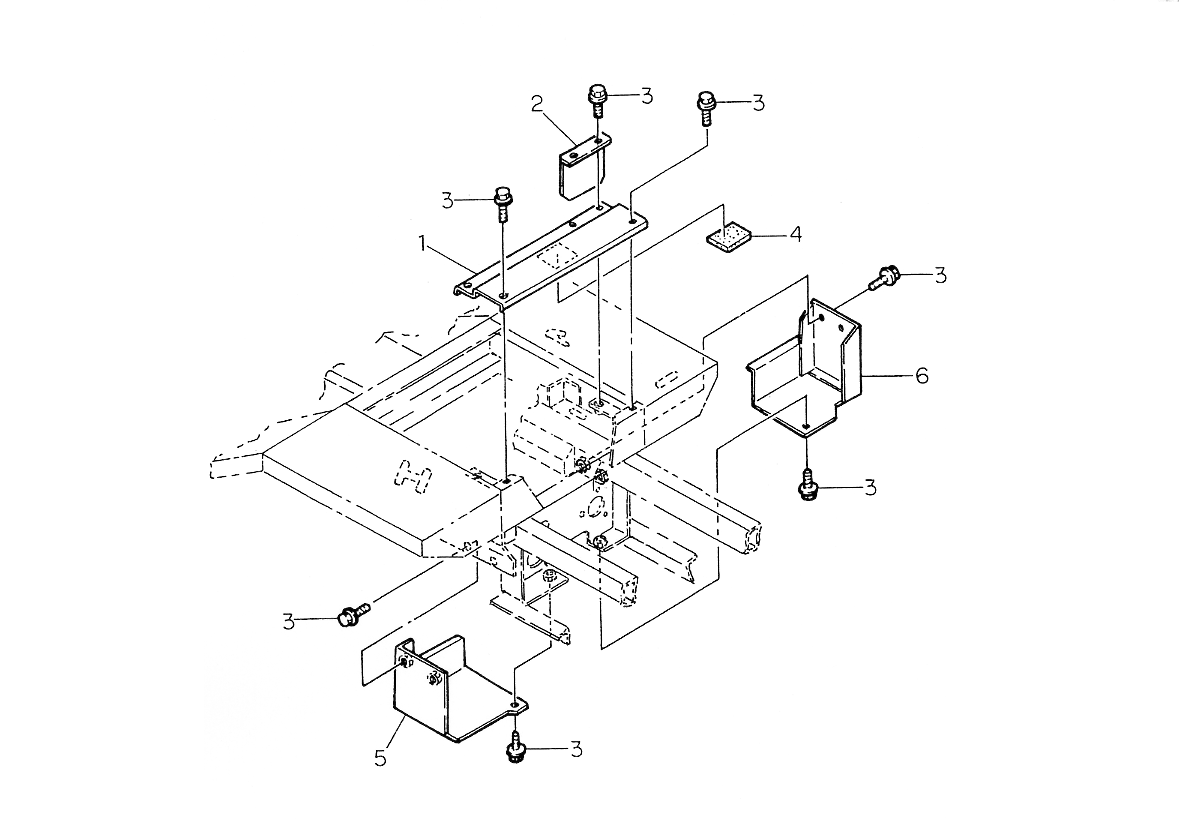 2
3
3
3
1
4
3
6
3
3
5
3