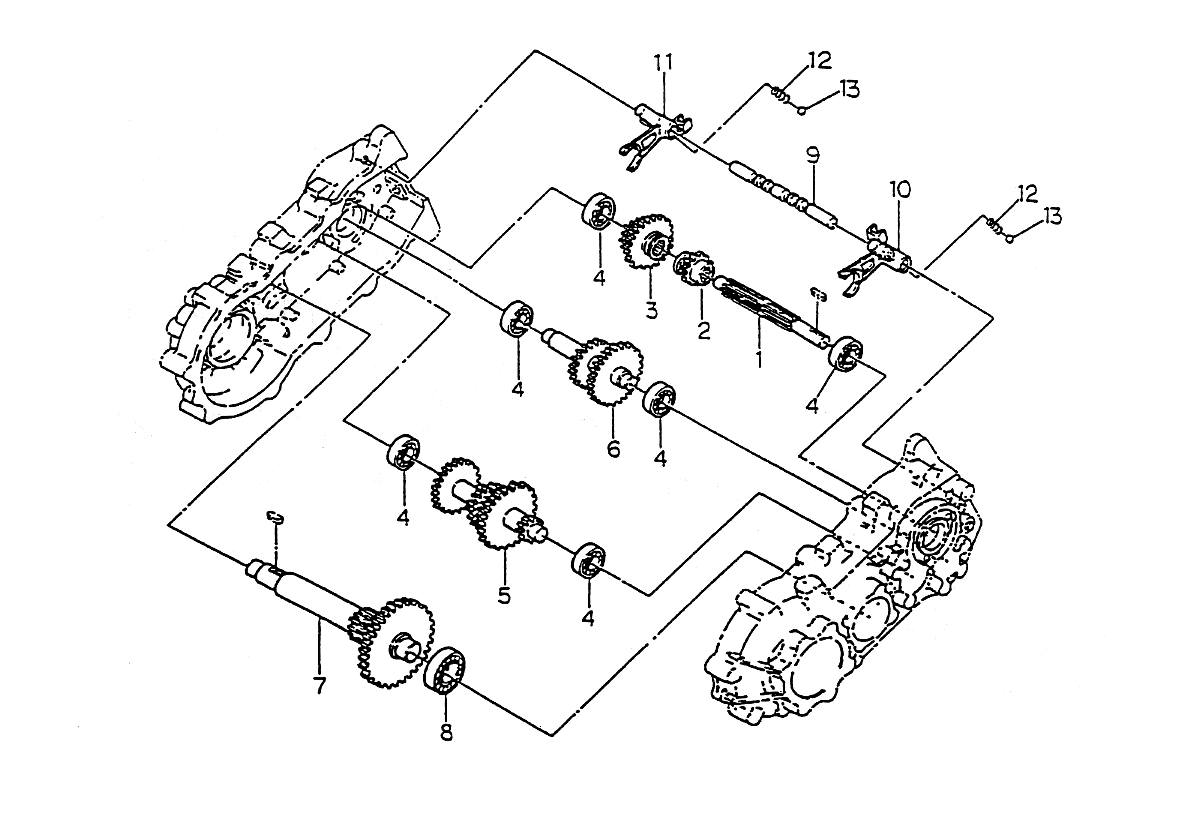 11
12
13
9
10
12
13
4
3
2
1
4
4
6
4
4
5
4
7
8