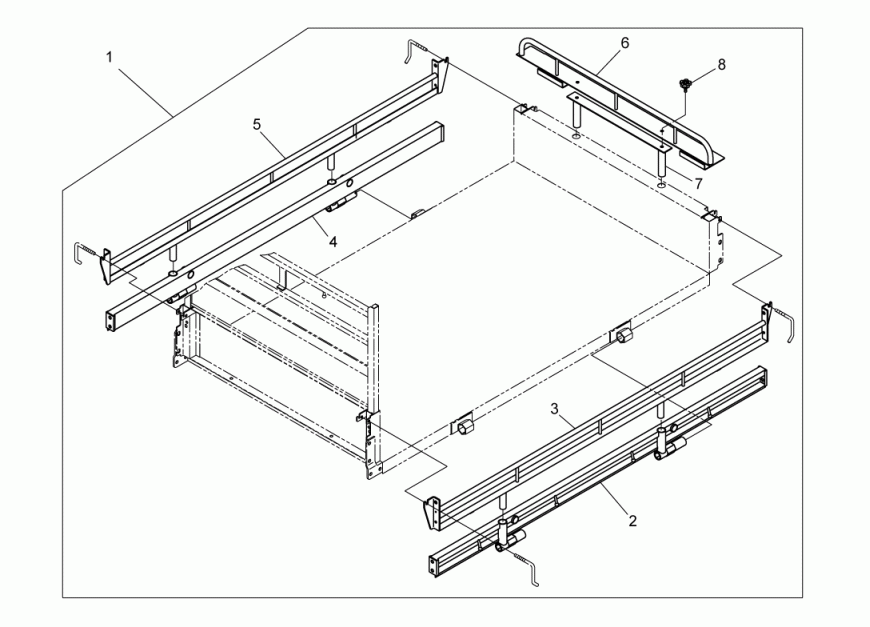 1
5
4
6
8
7
3
2