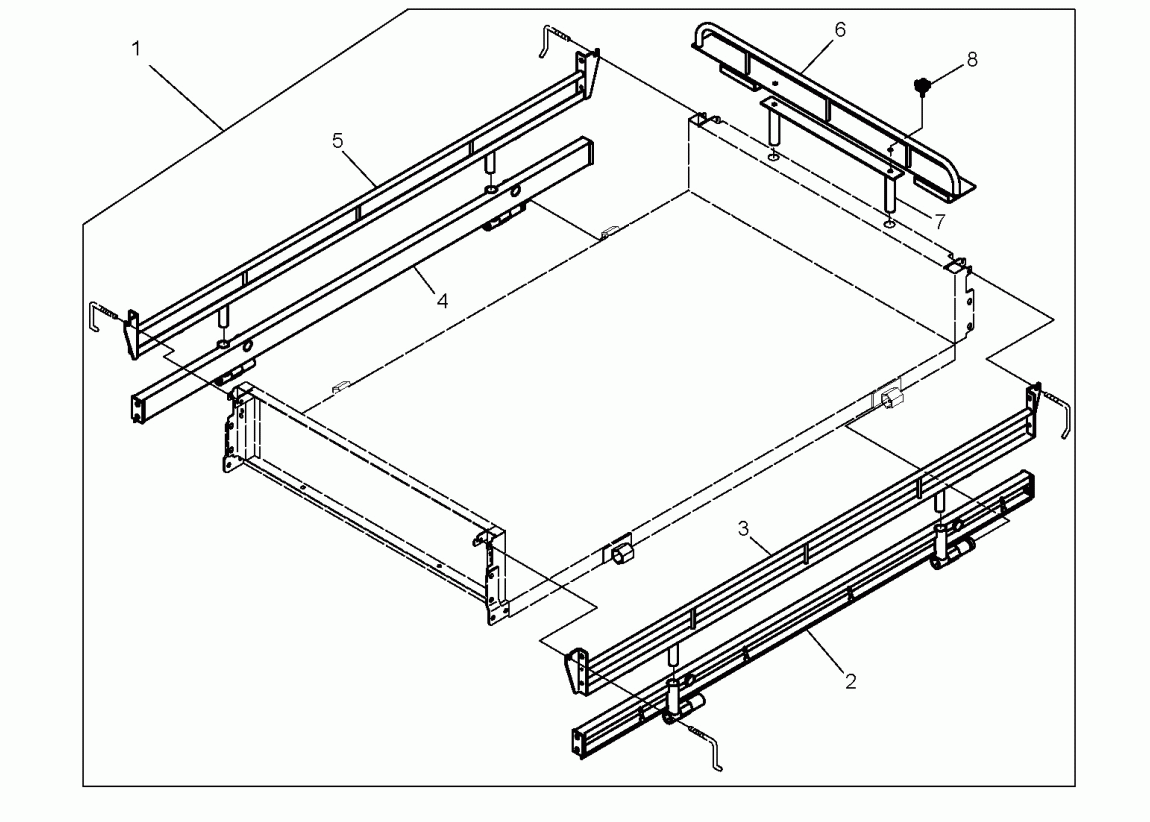 1
5
4
6
8
7
3
2