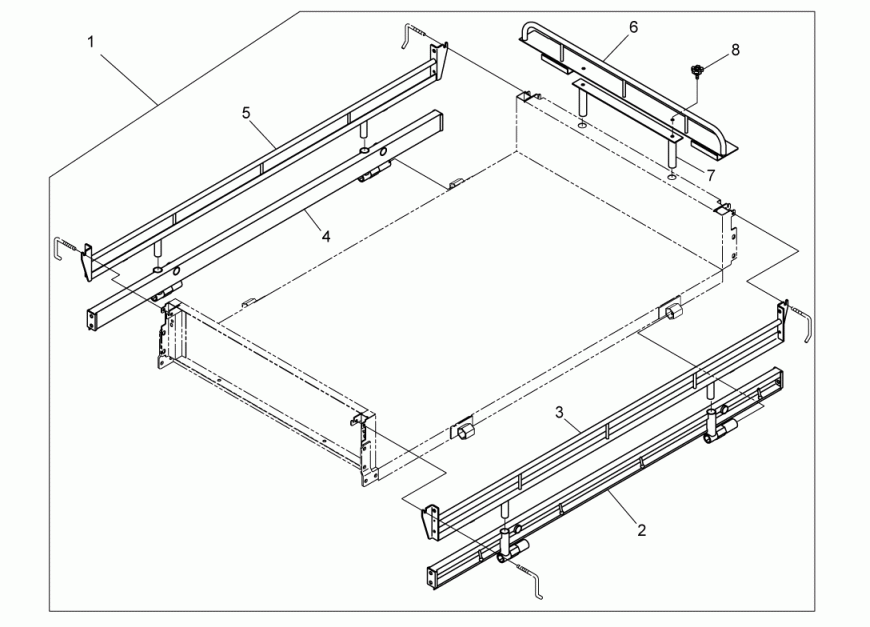 1
6
8
5
7
4
3
2