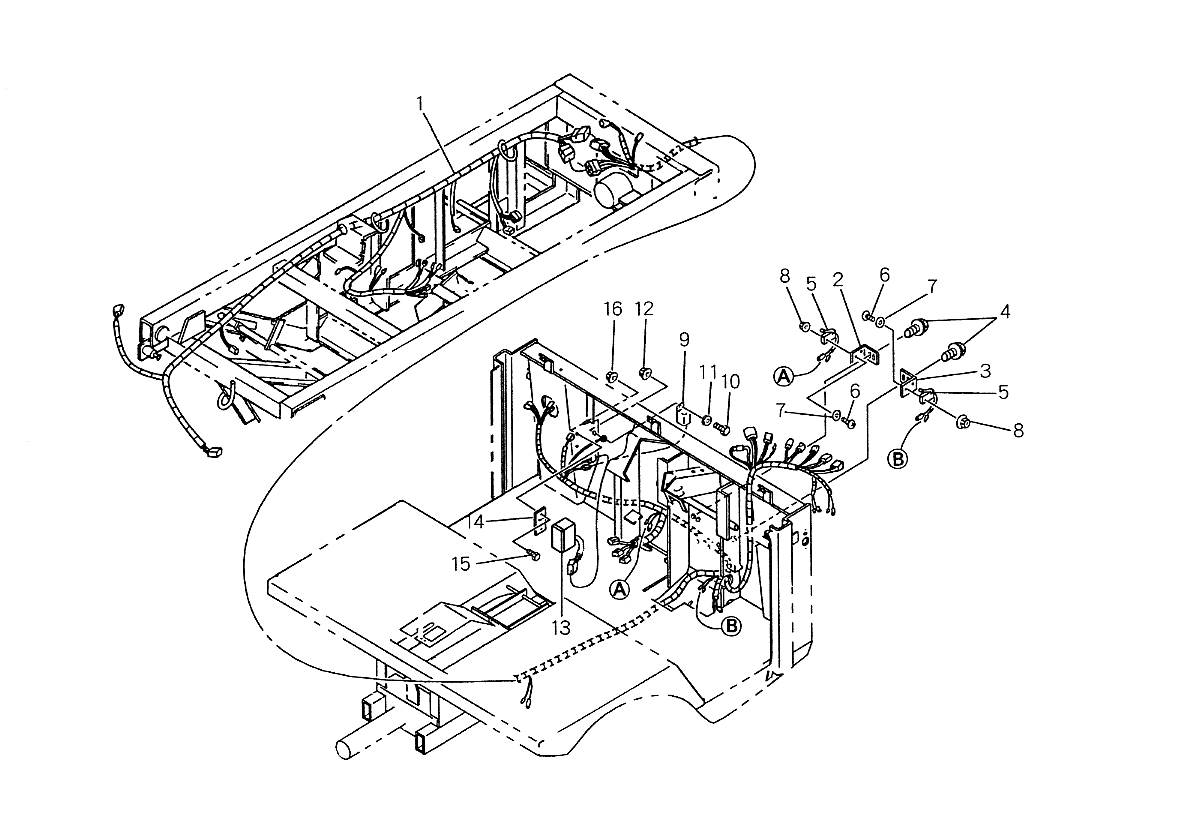 1
8
5
2
6
7
4
16
12
9
11
10
A
3
5
7
6
8
B
14
15
13
A
B