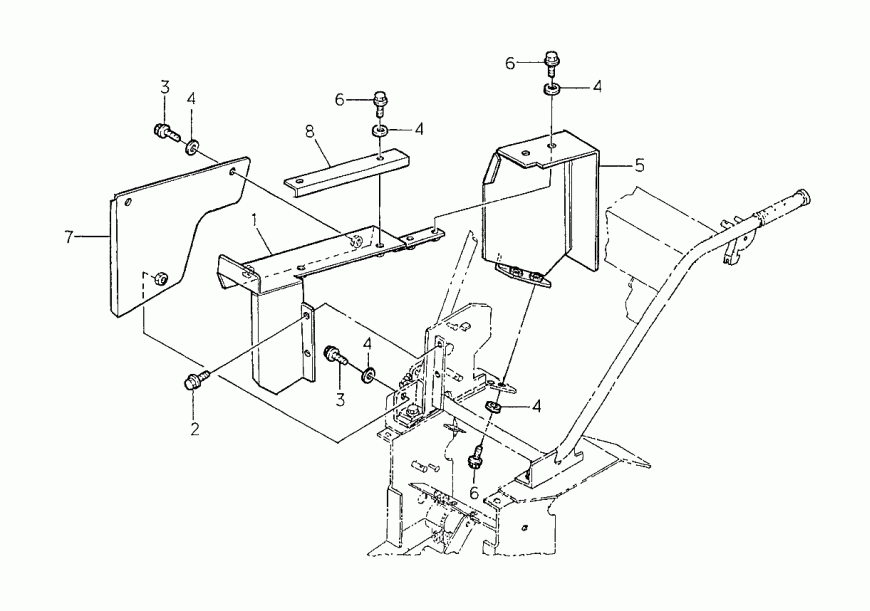 6
4
3
4
6
4
8
5
7
1
4
3
2
4
6