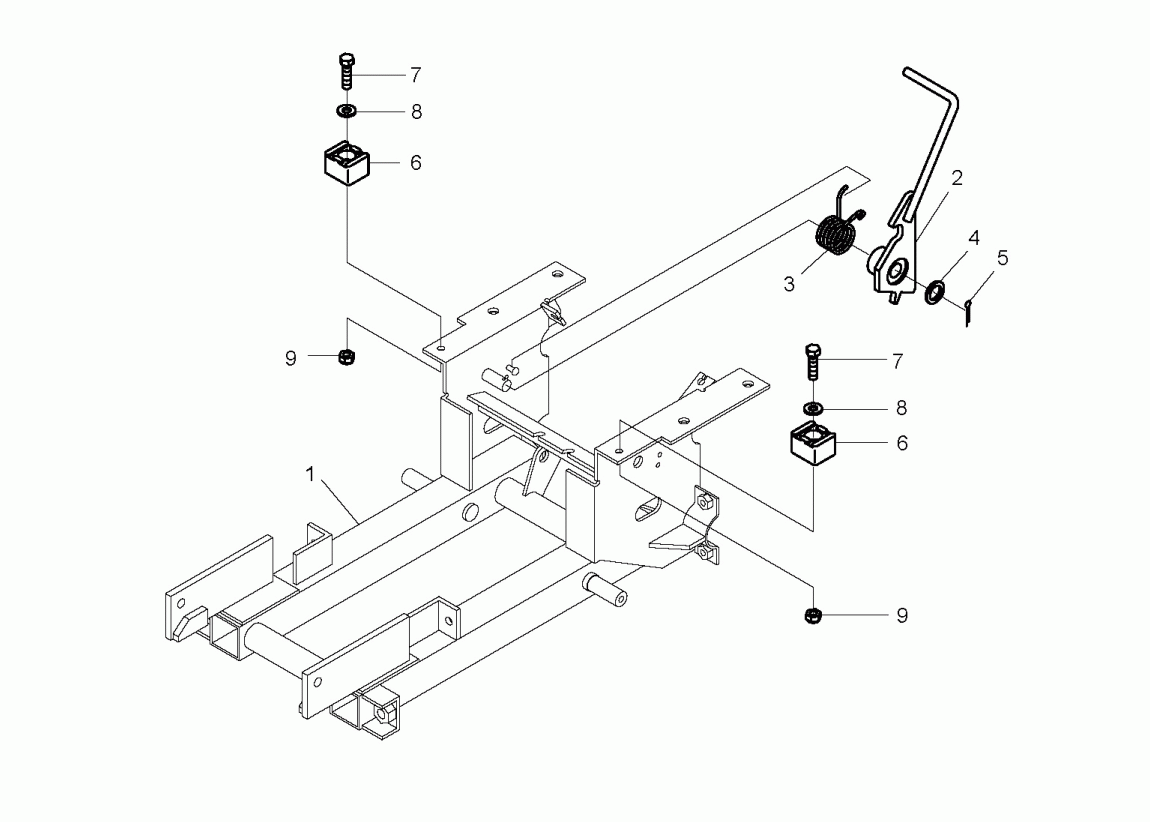 7
8
6
2
4
5
3
9
7
8
6
1
9